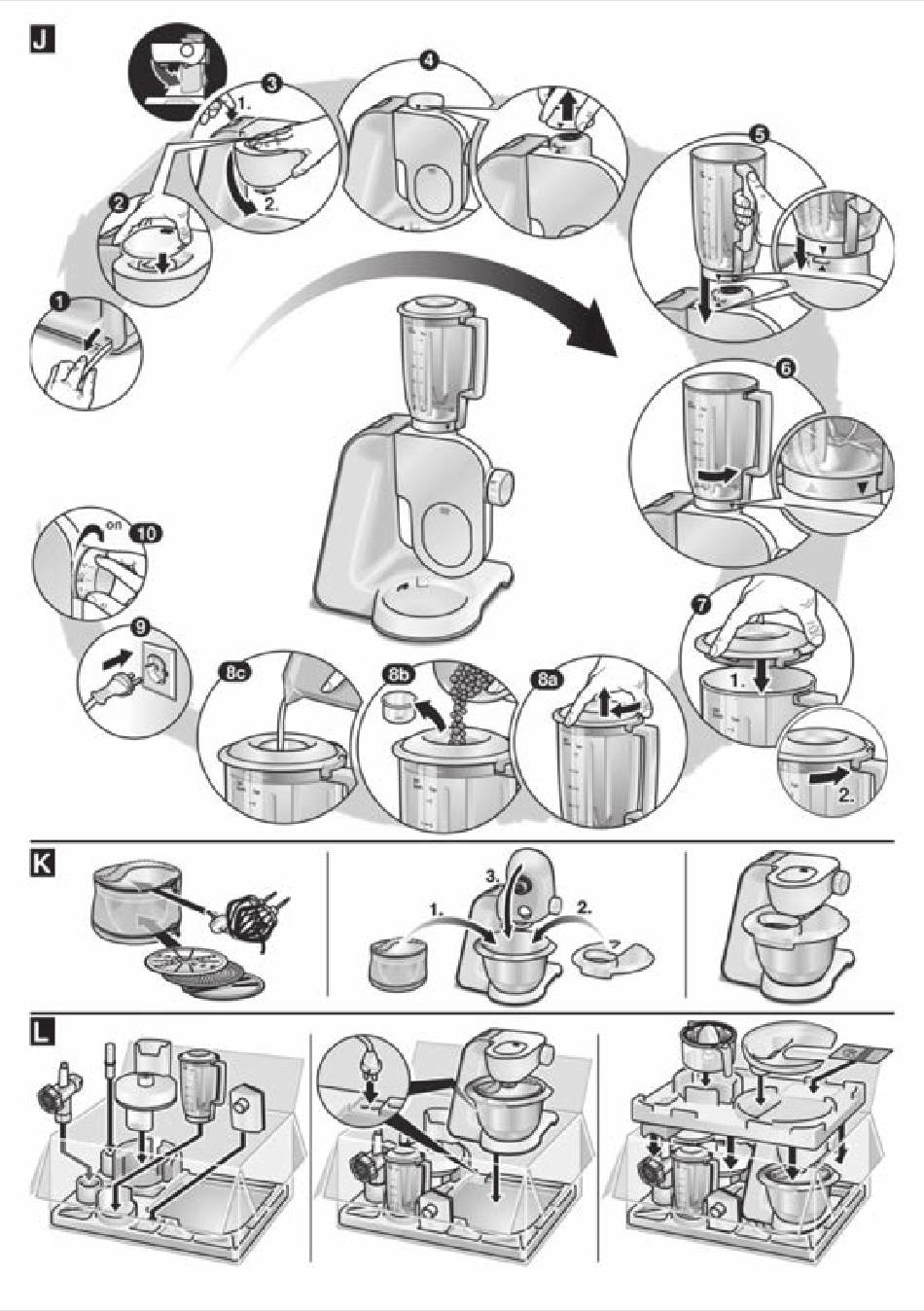 J

1

2

3

1.

2.

4

5

6

7

1.

2.

8a

8b

8c

9

10

on

K

1.

2.

3.

L