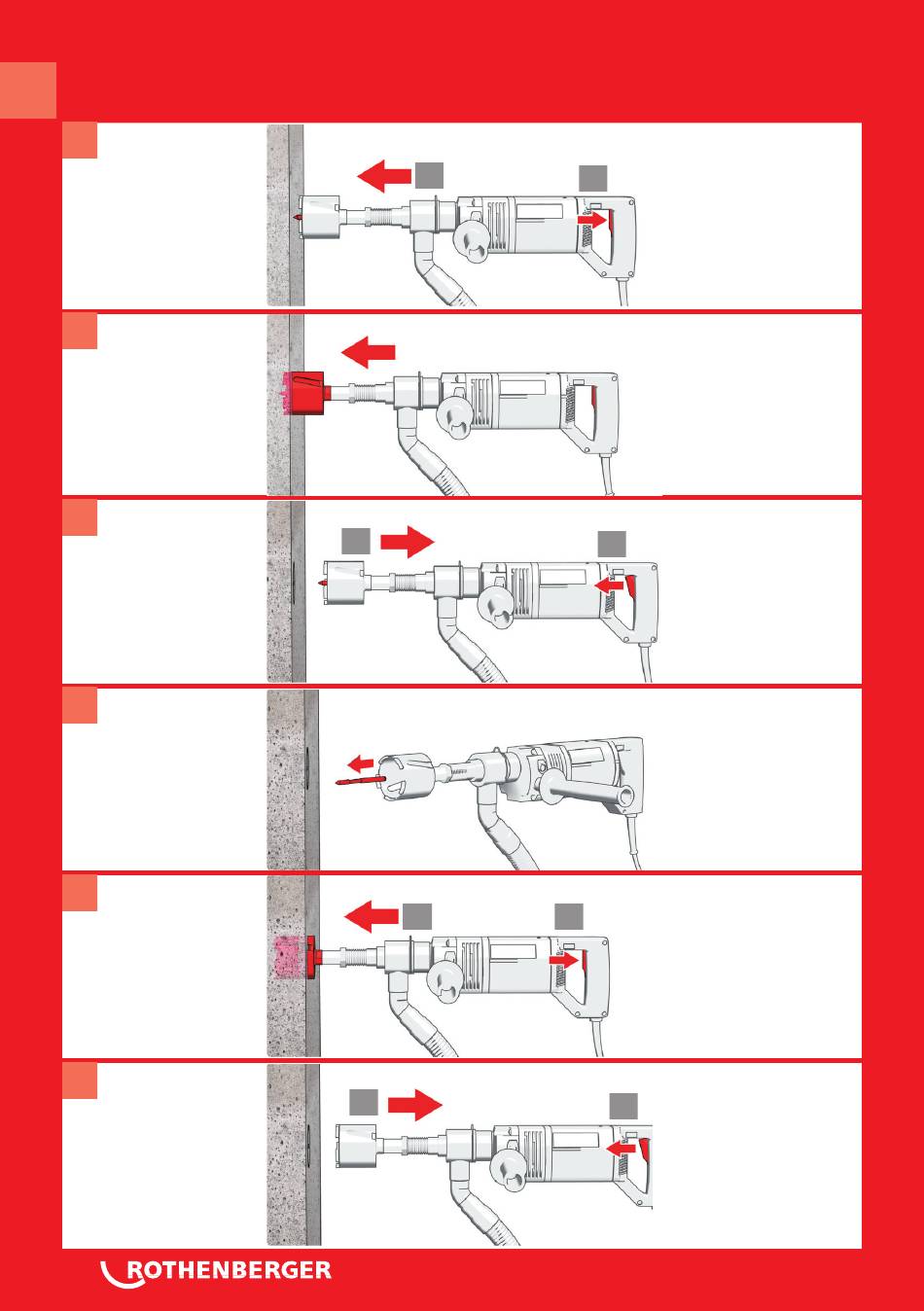 ROTHENBERGER