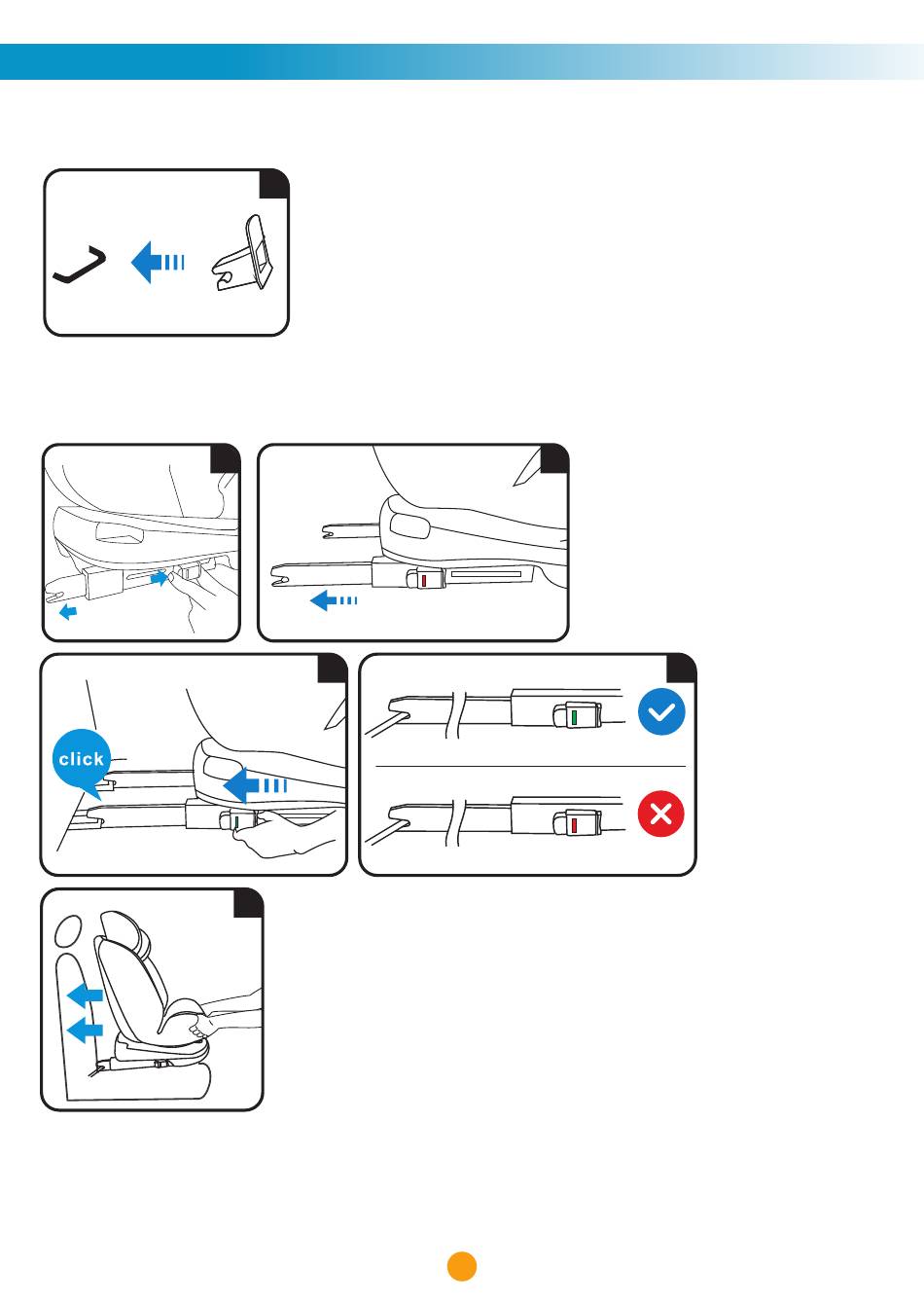 click