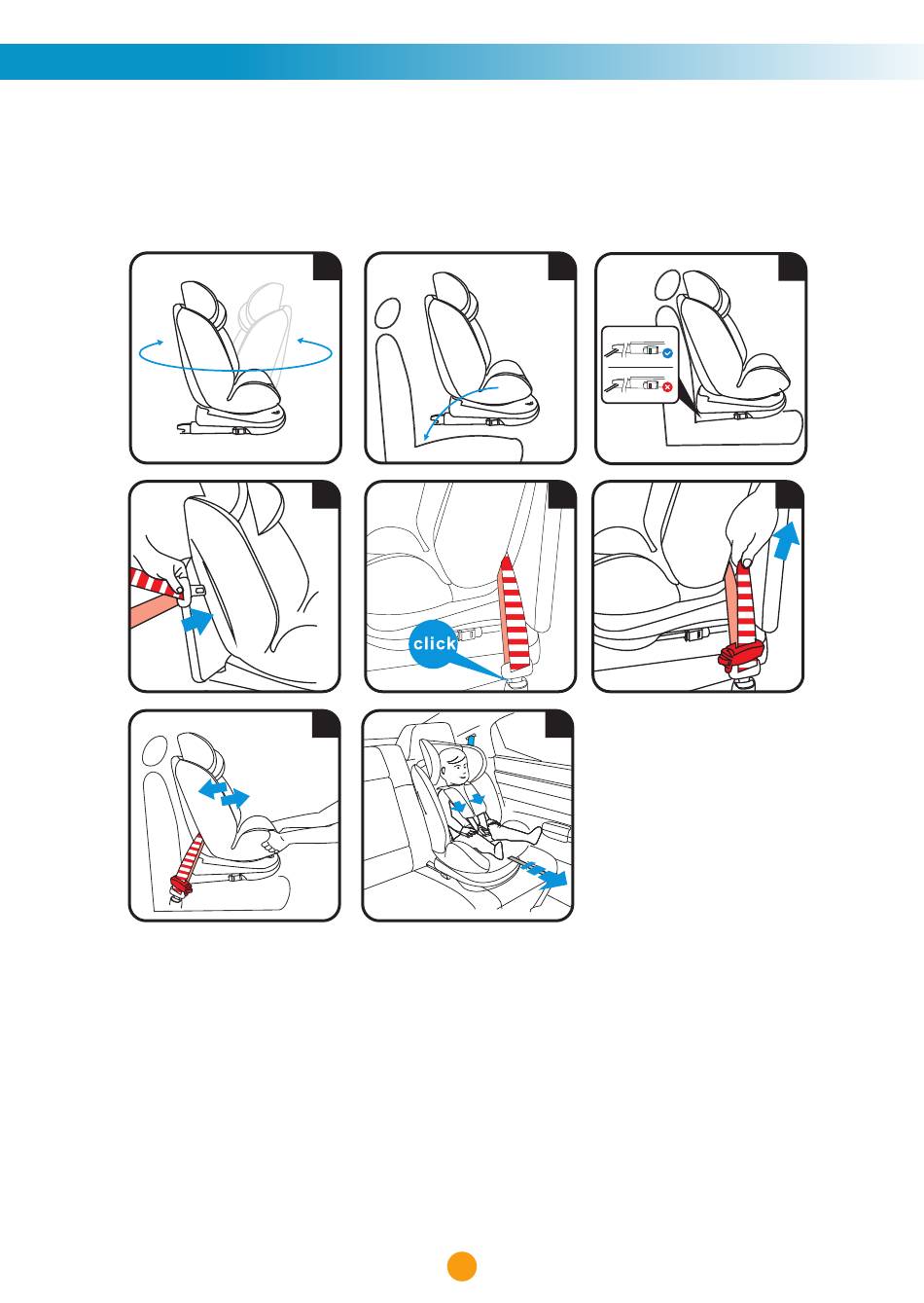 click