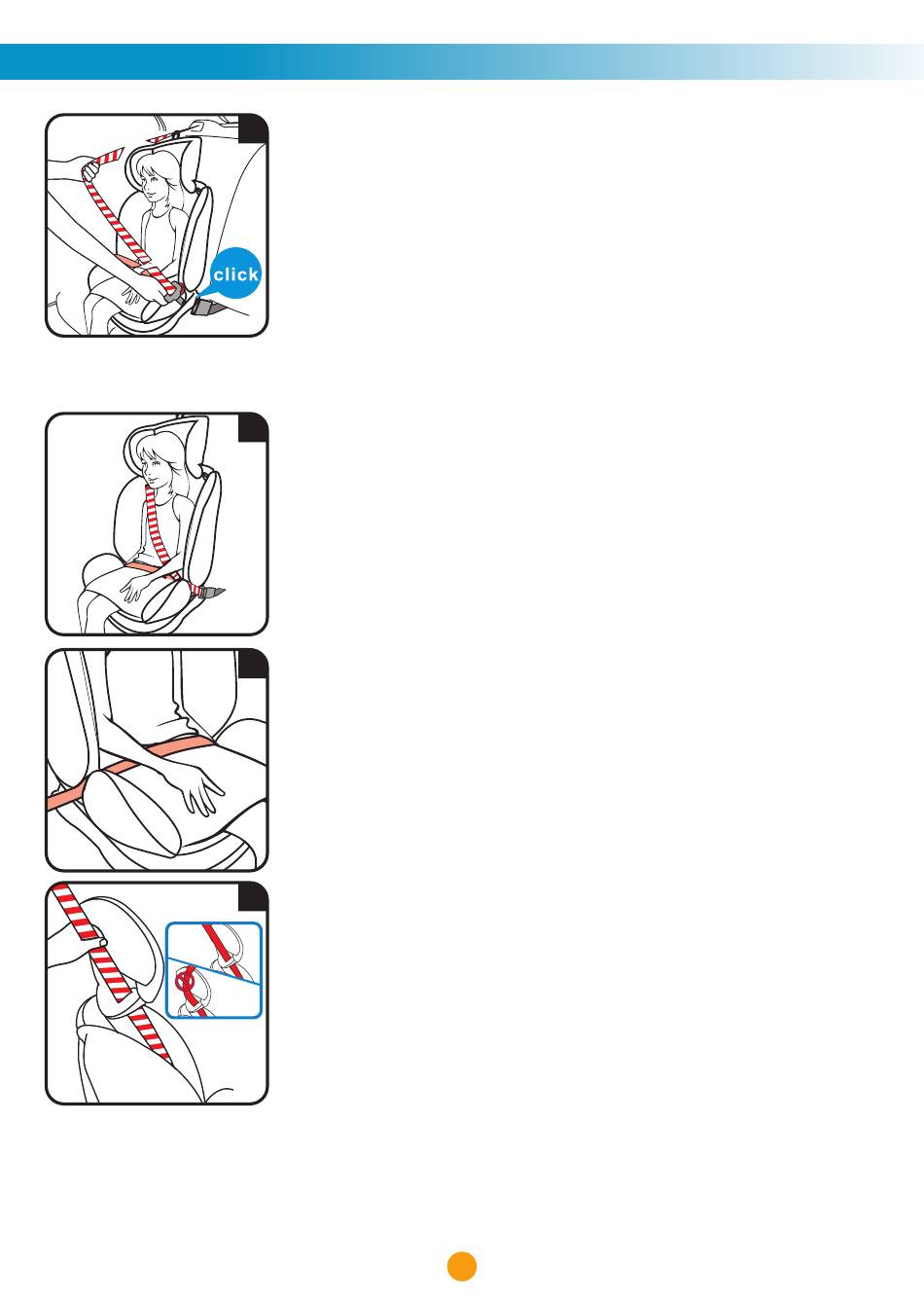 click