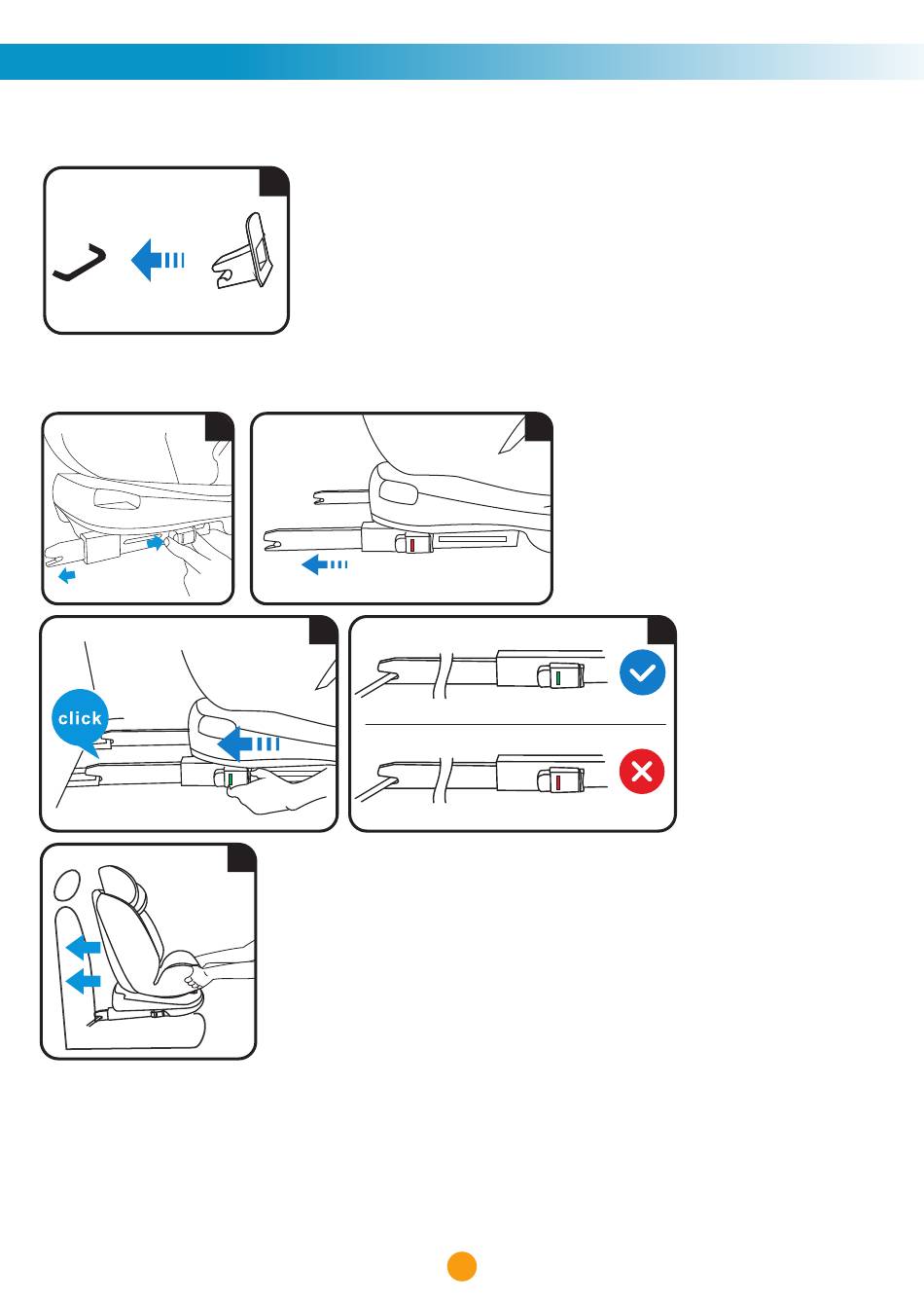 click