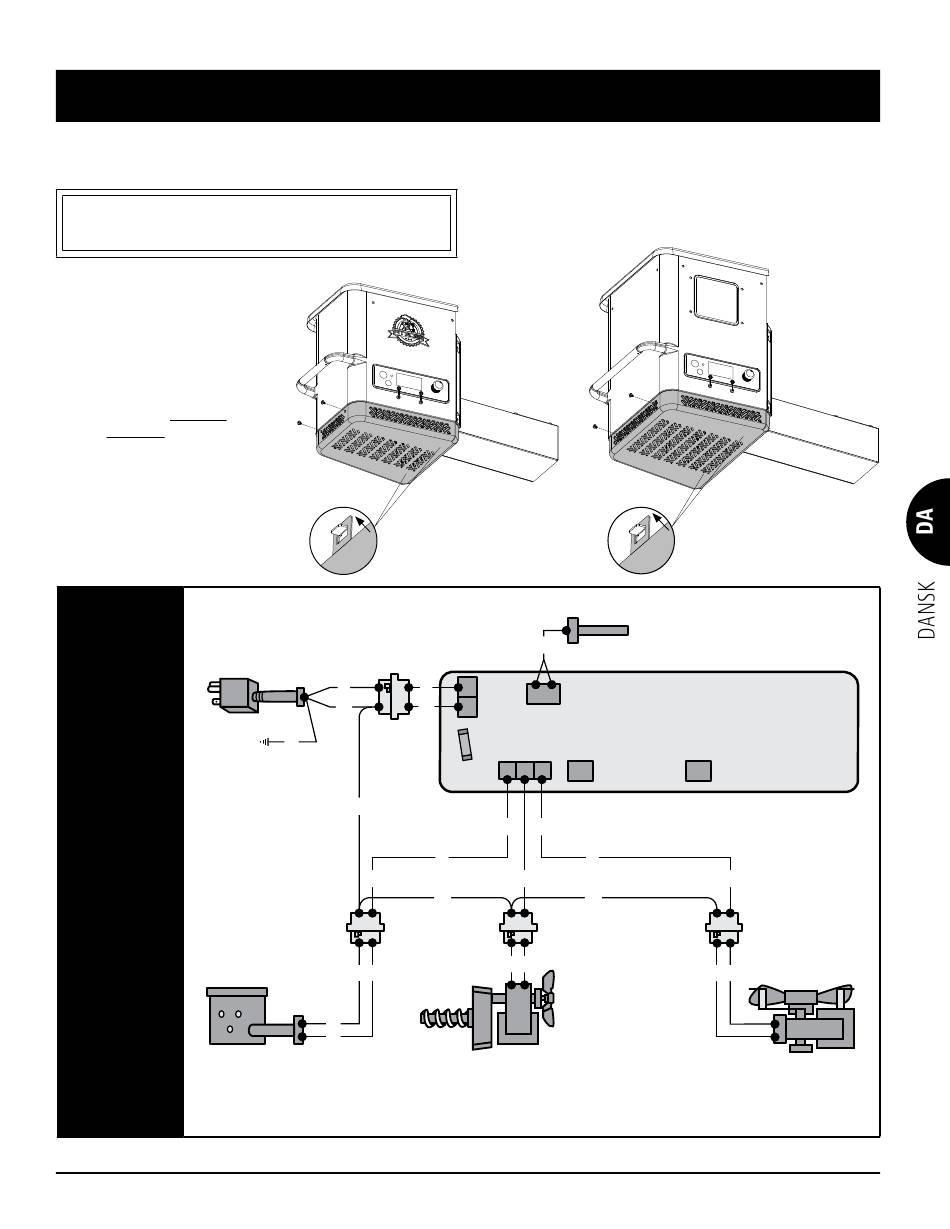 DA

DANSK