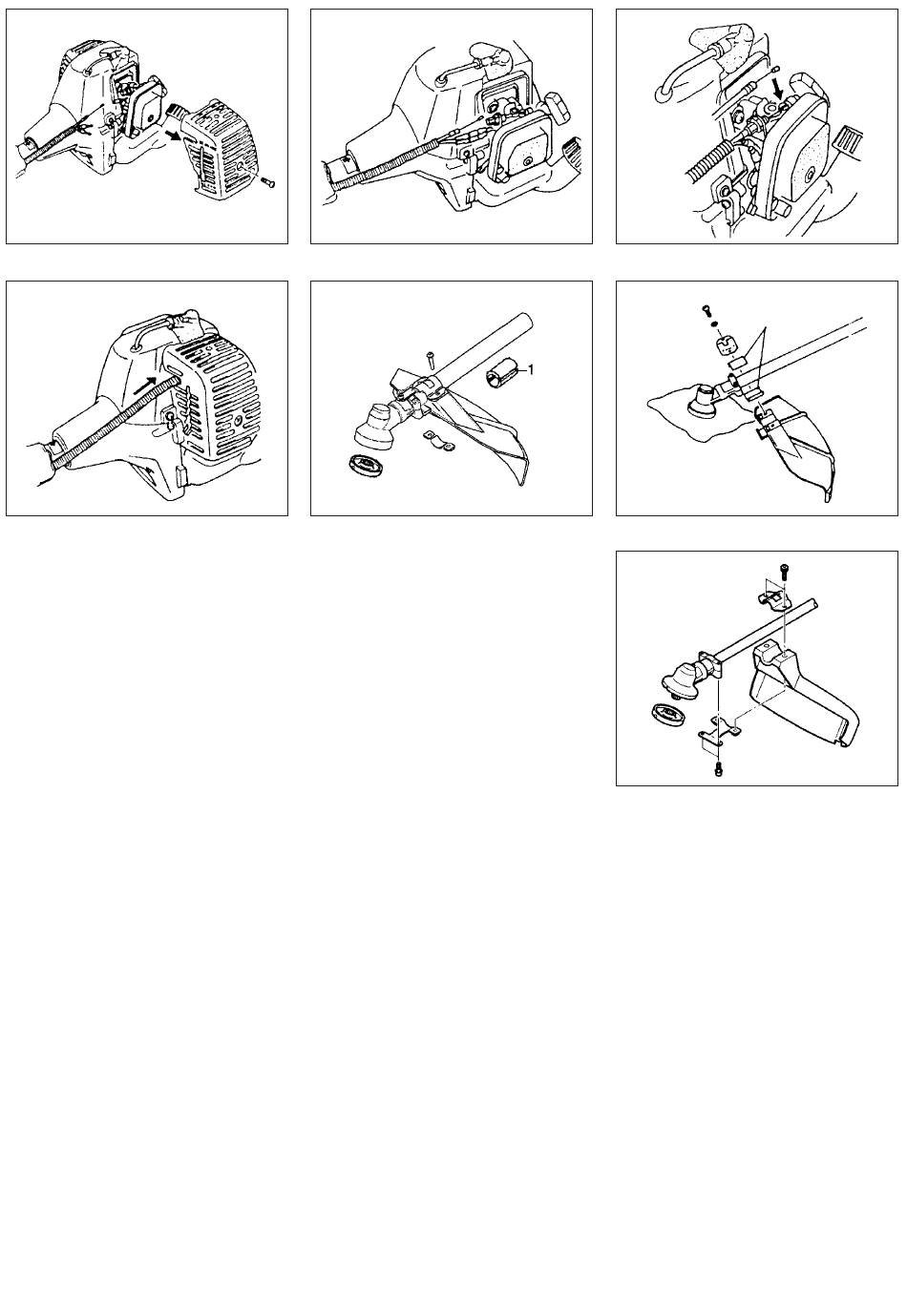 1