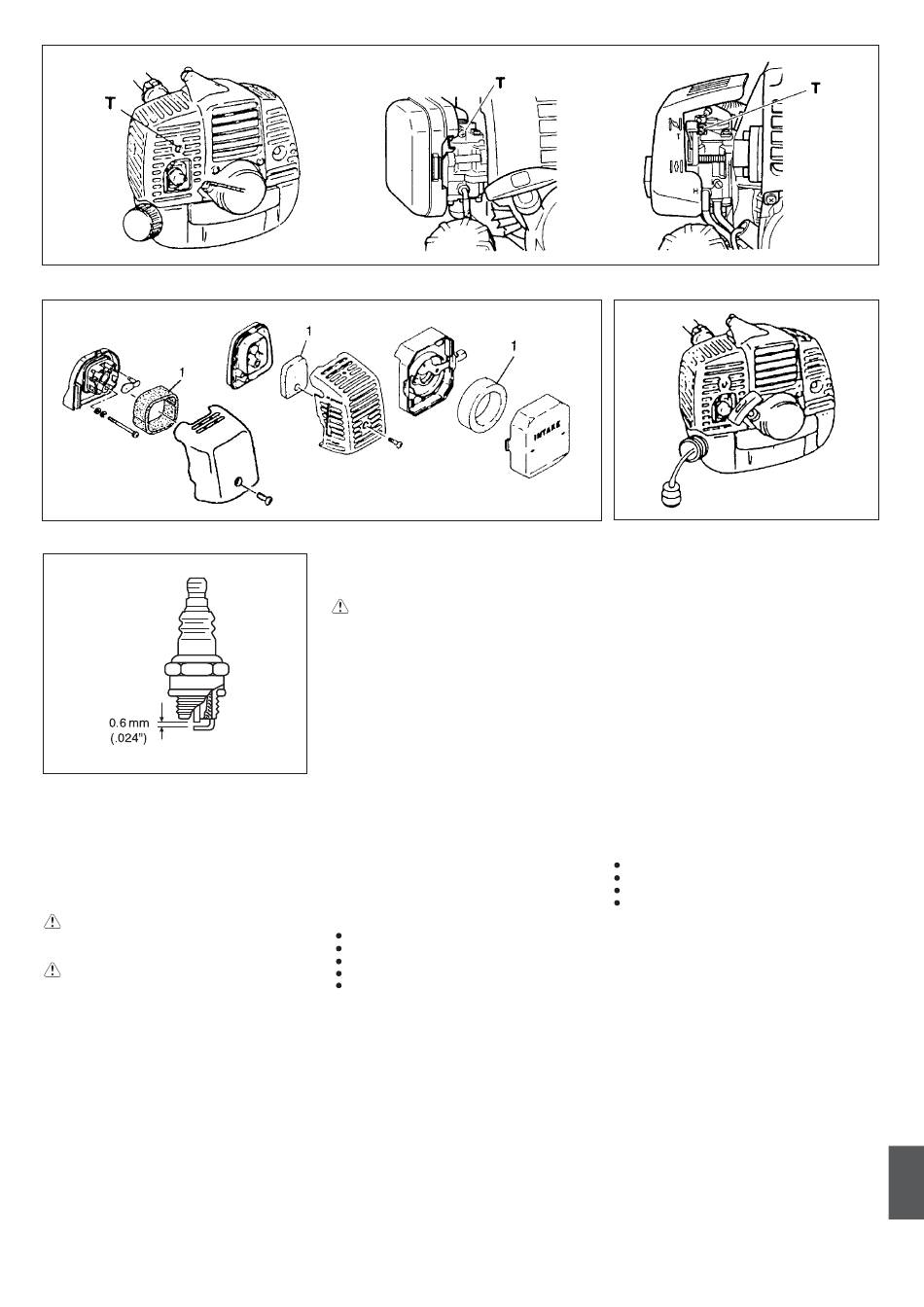 T

T

T

1

1

1

INTAKE

0.6 mm
(.024")