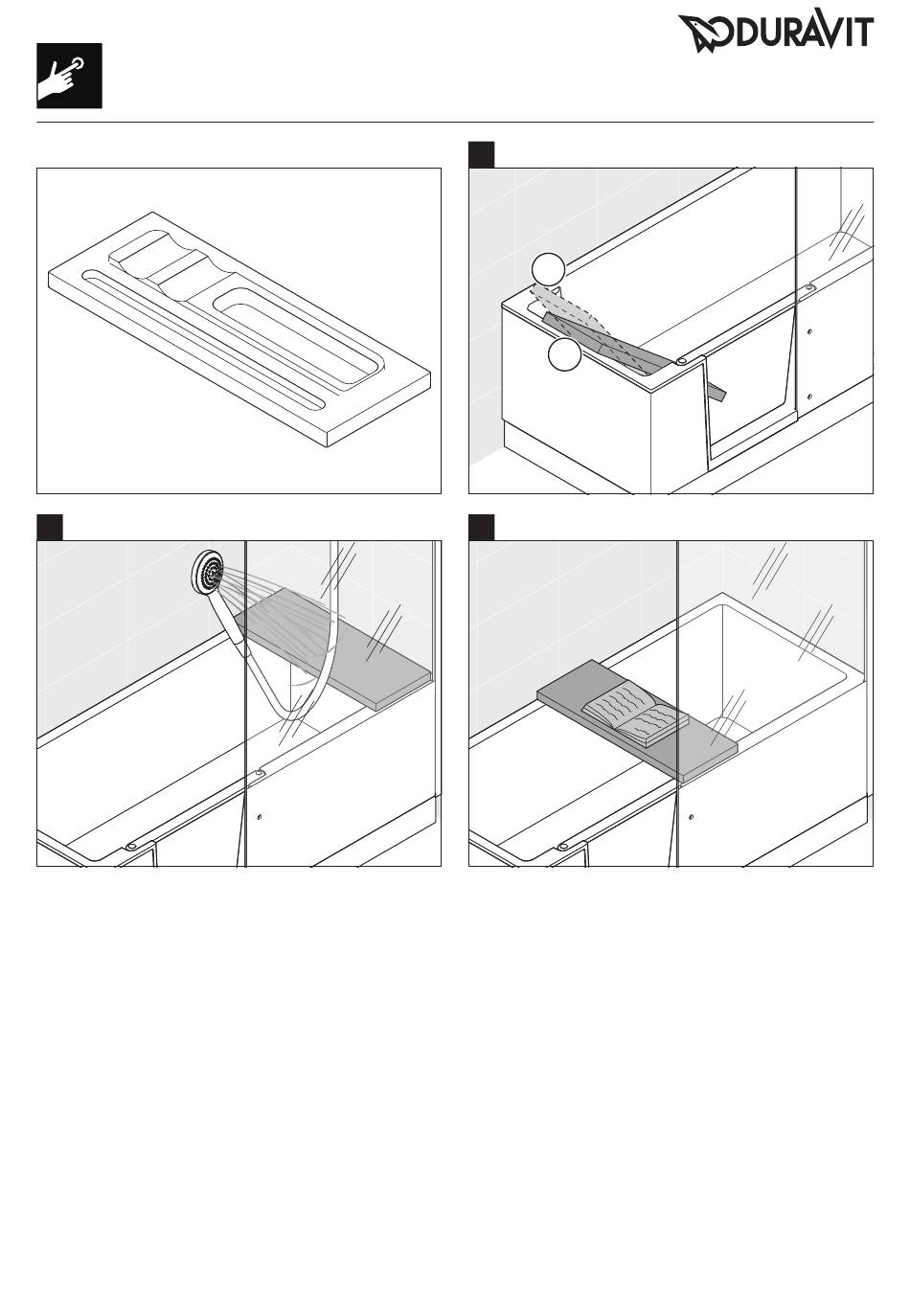 DURAVIT