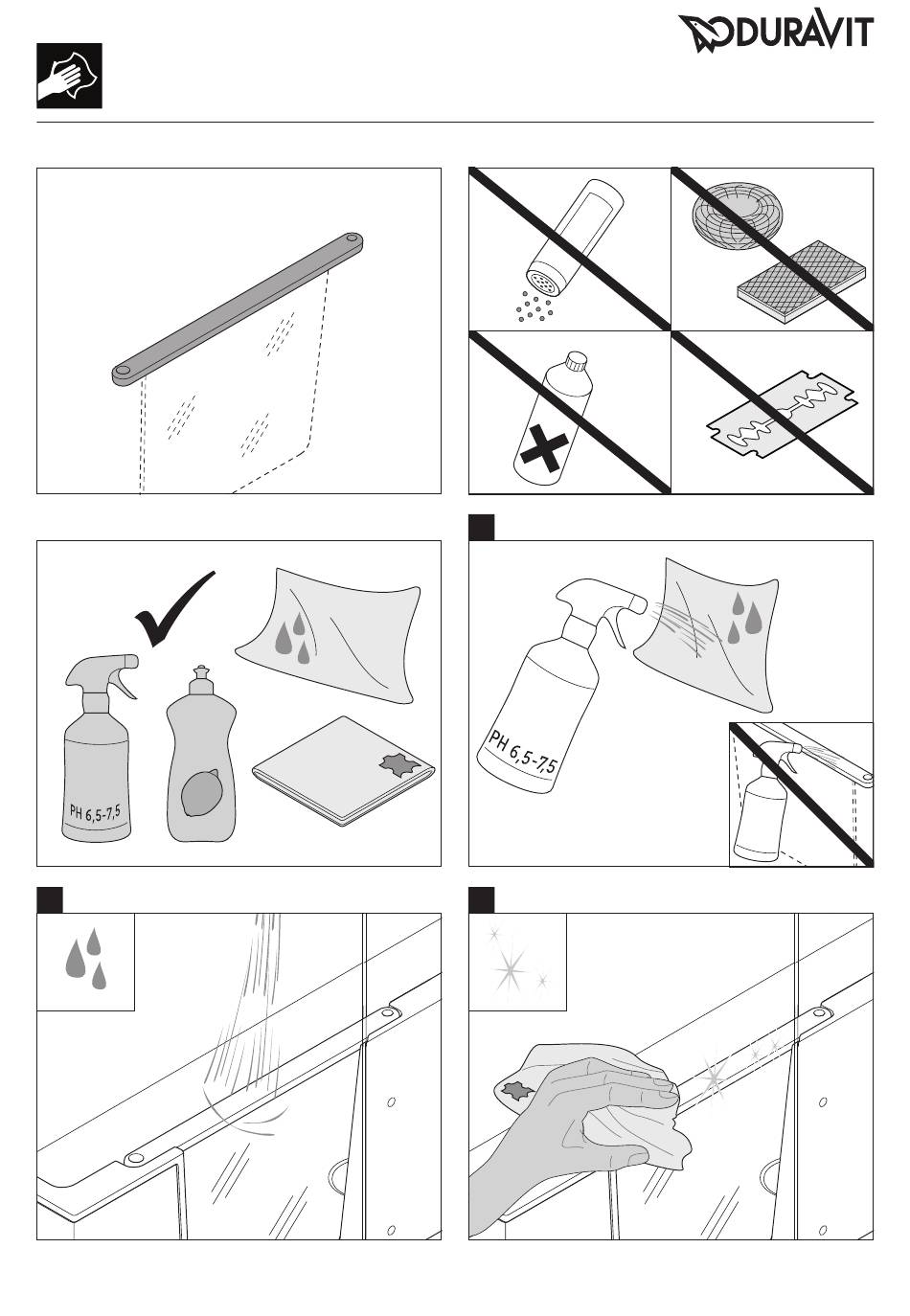 DURAVIT

PH 6,5-7,5

PH 6,5-7,5