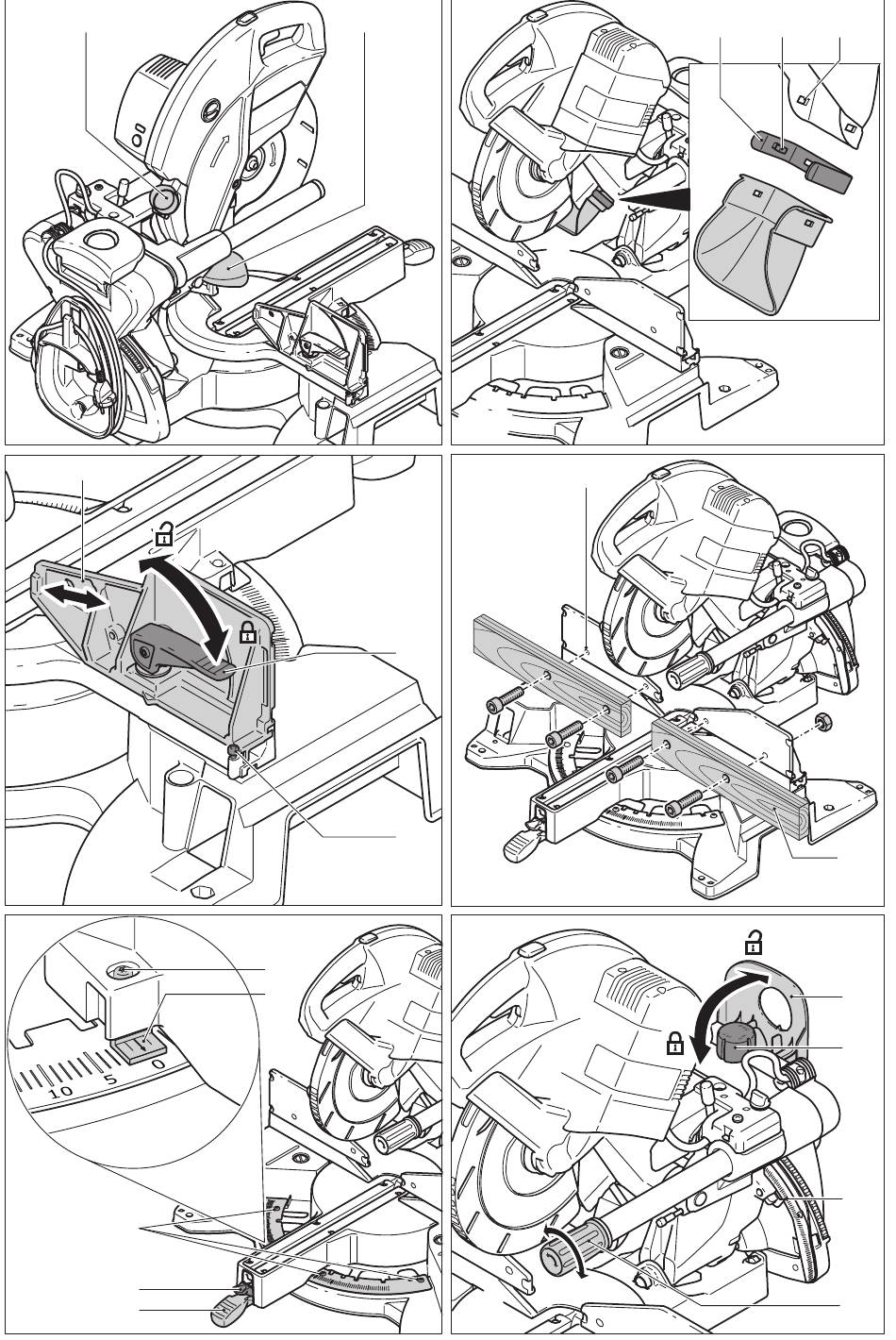 10 5 0