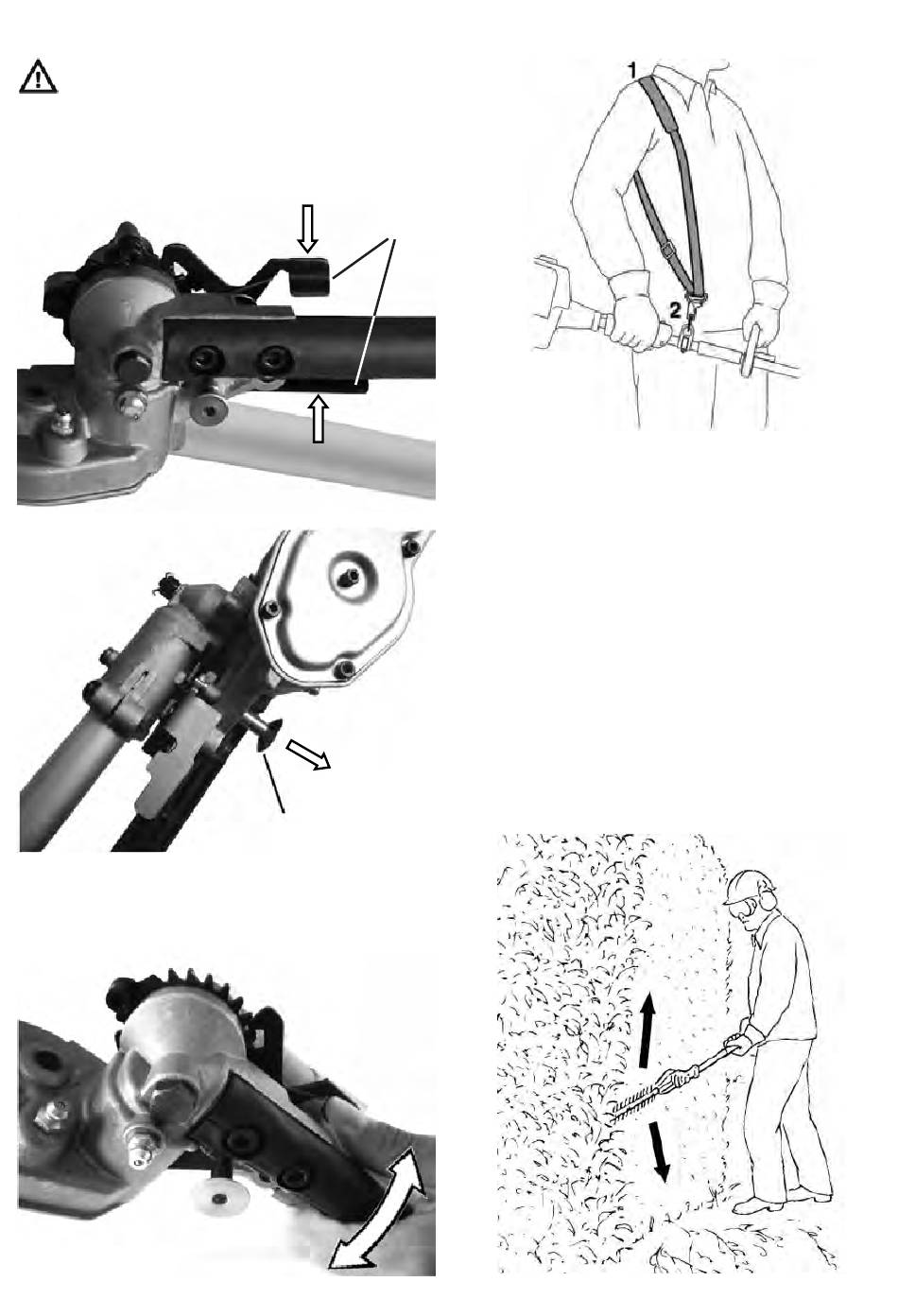 1

2