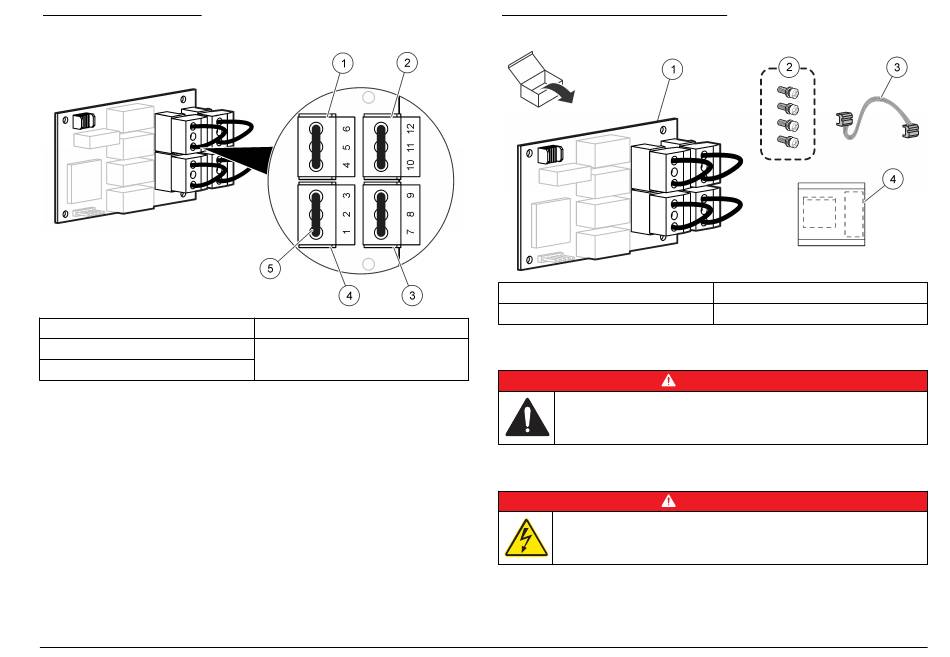 1

2

6
5
4

12
11
10

3
2
1

9
8
7

5

4

3

1

2

3

4