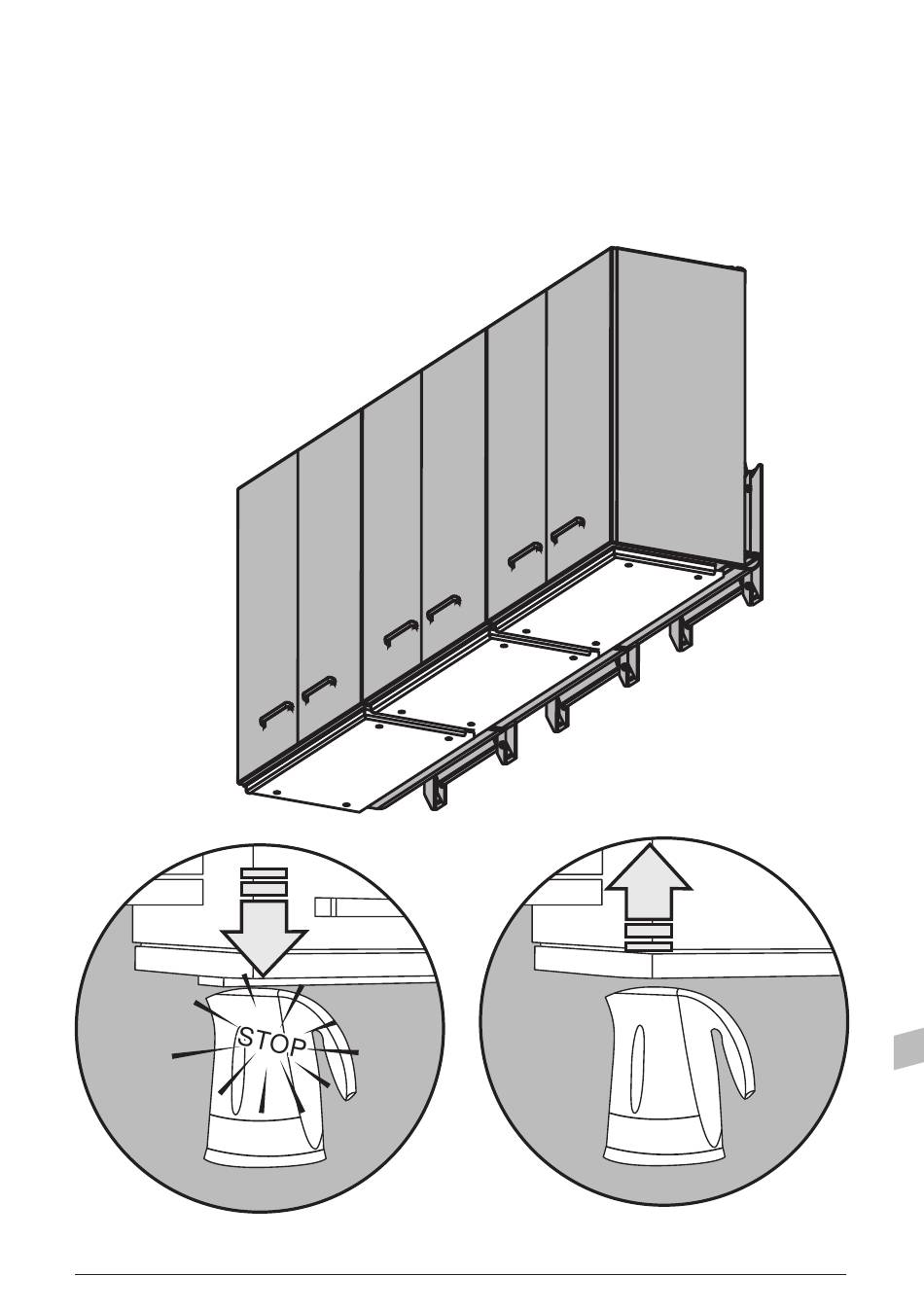 STOP