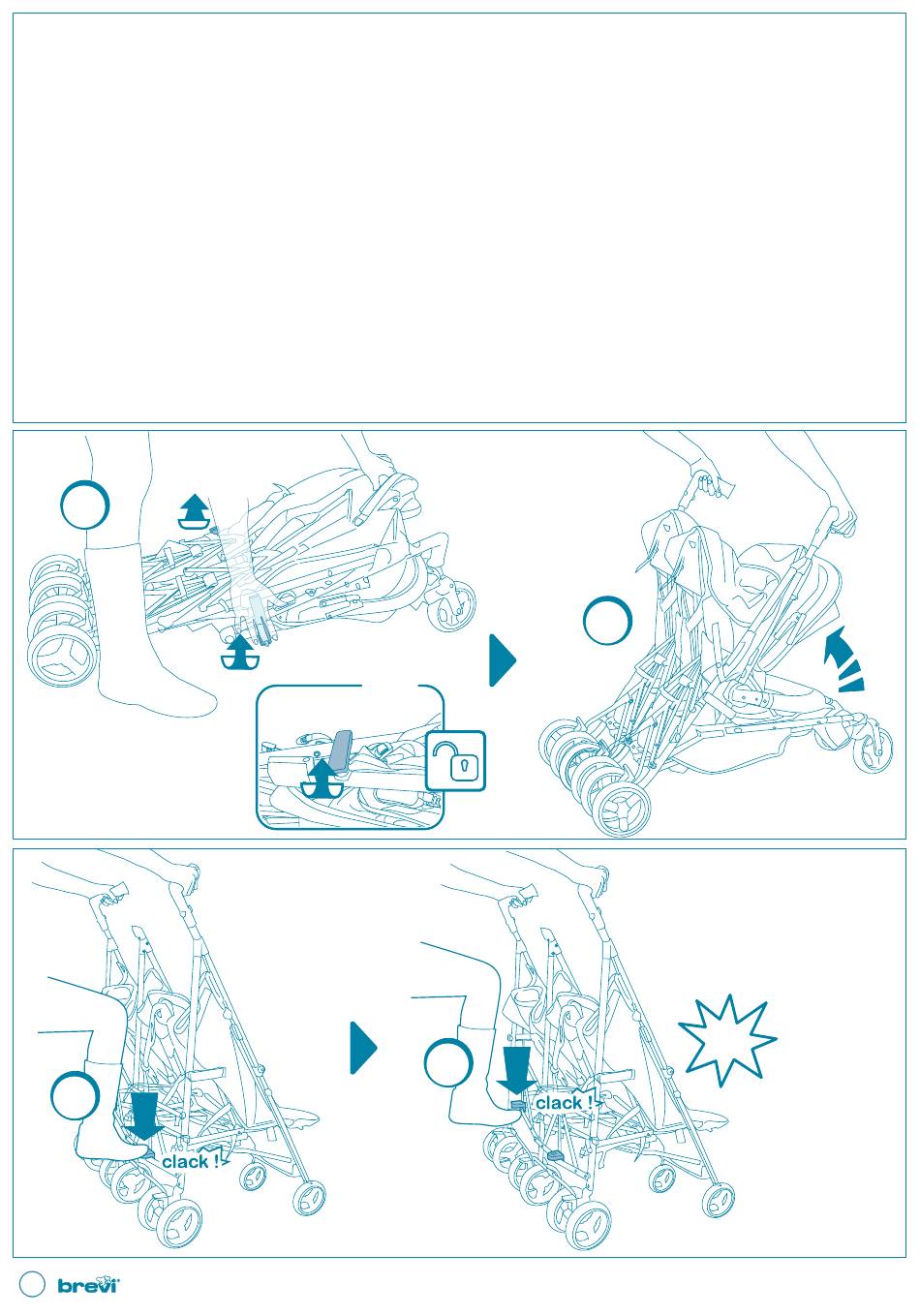 clack !

clack !

brevi