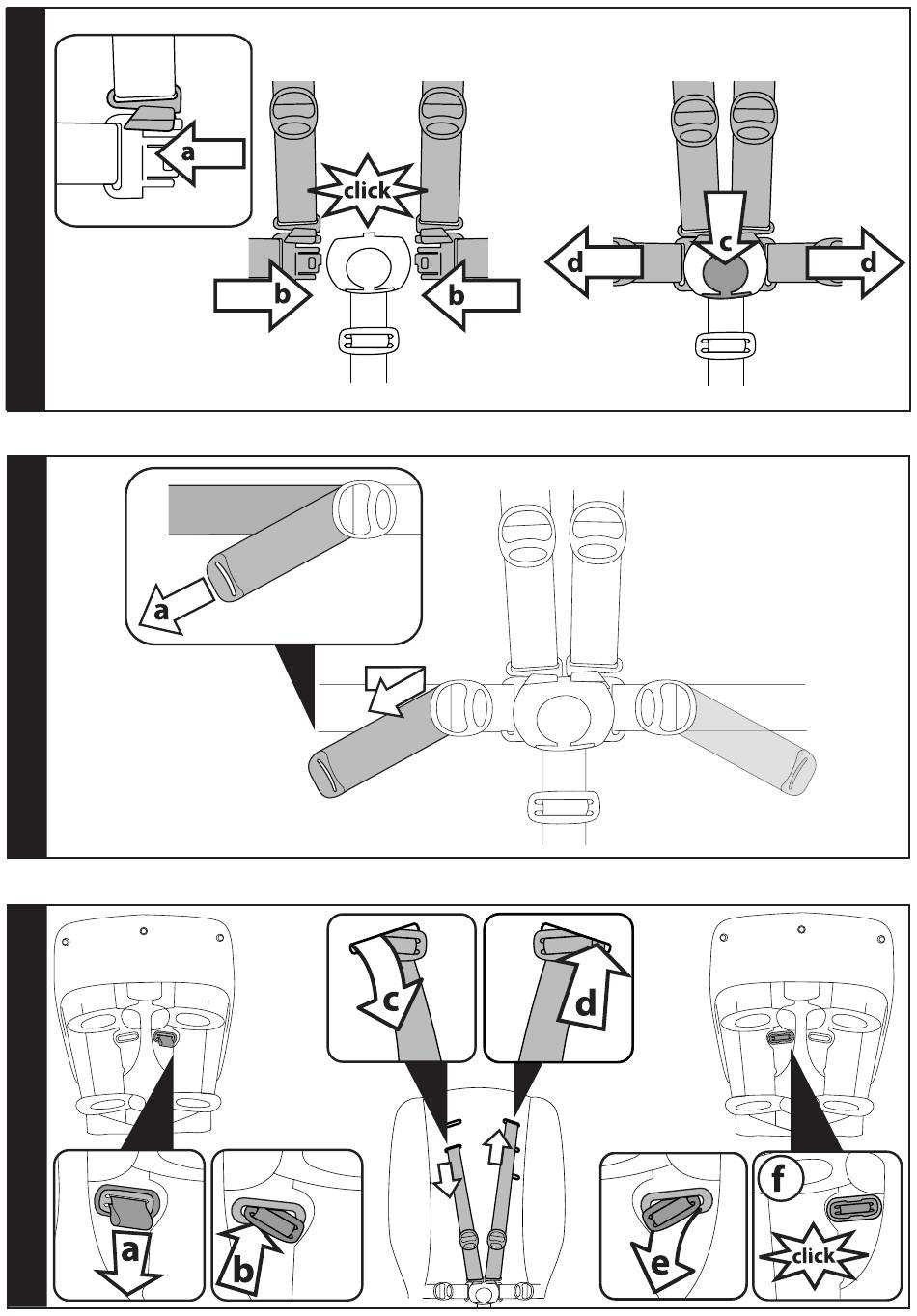 a
click
b
b
c
d
d

a

c
d
a
b
e
f
click