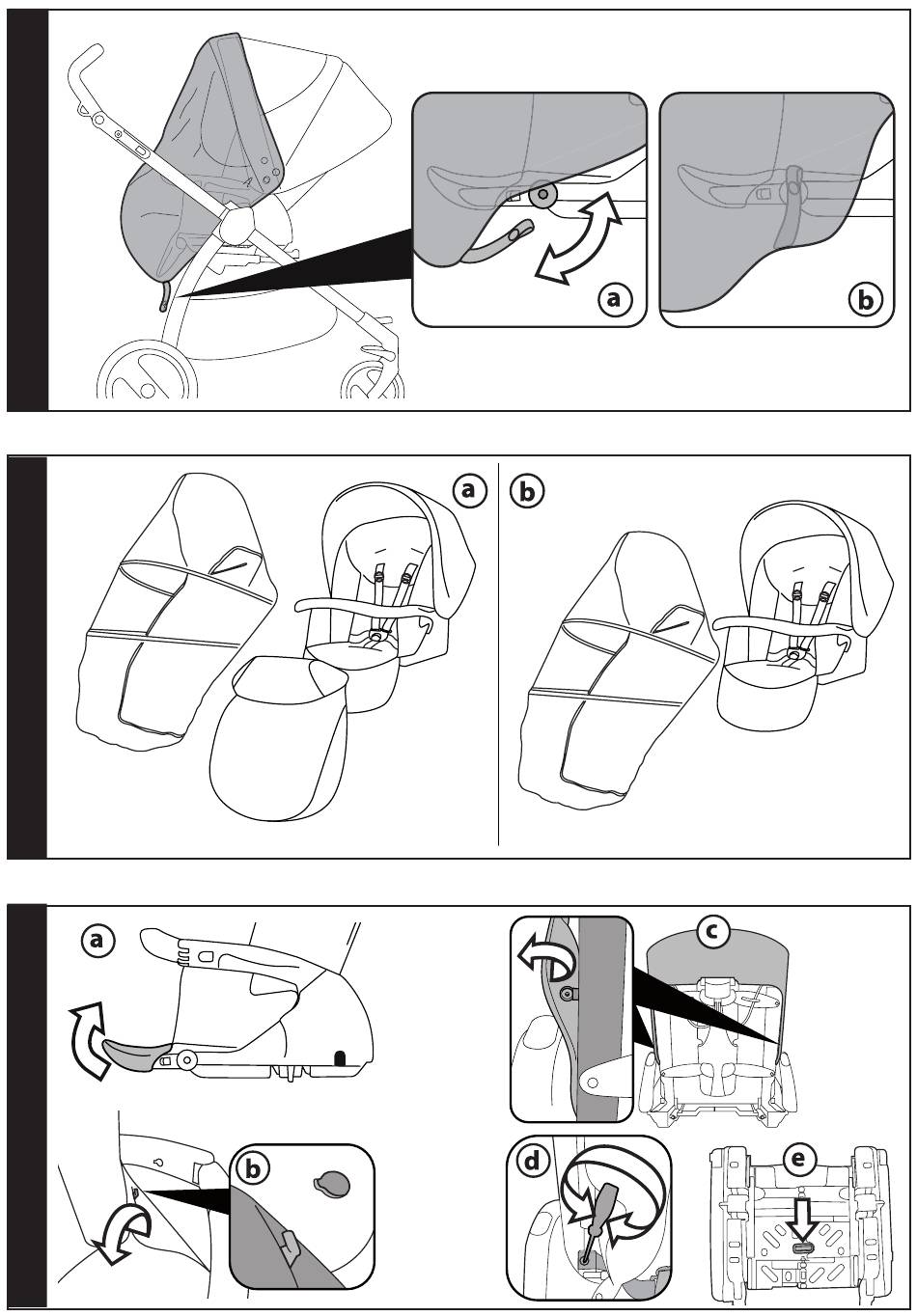 a
b

a
b

a
b
c
d
e