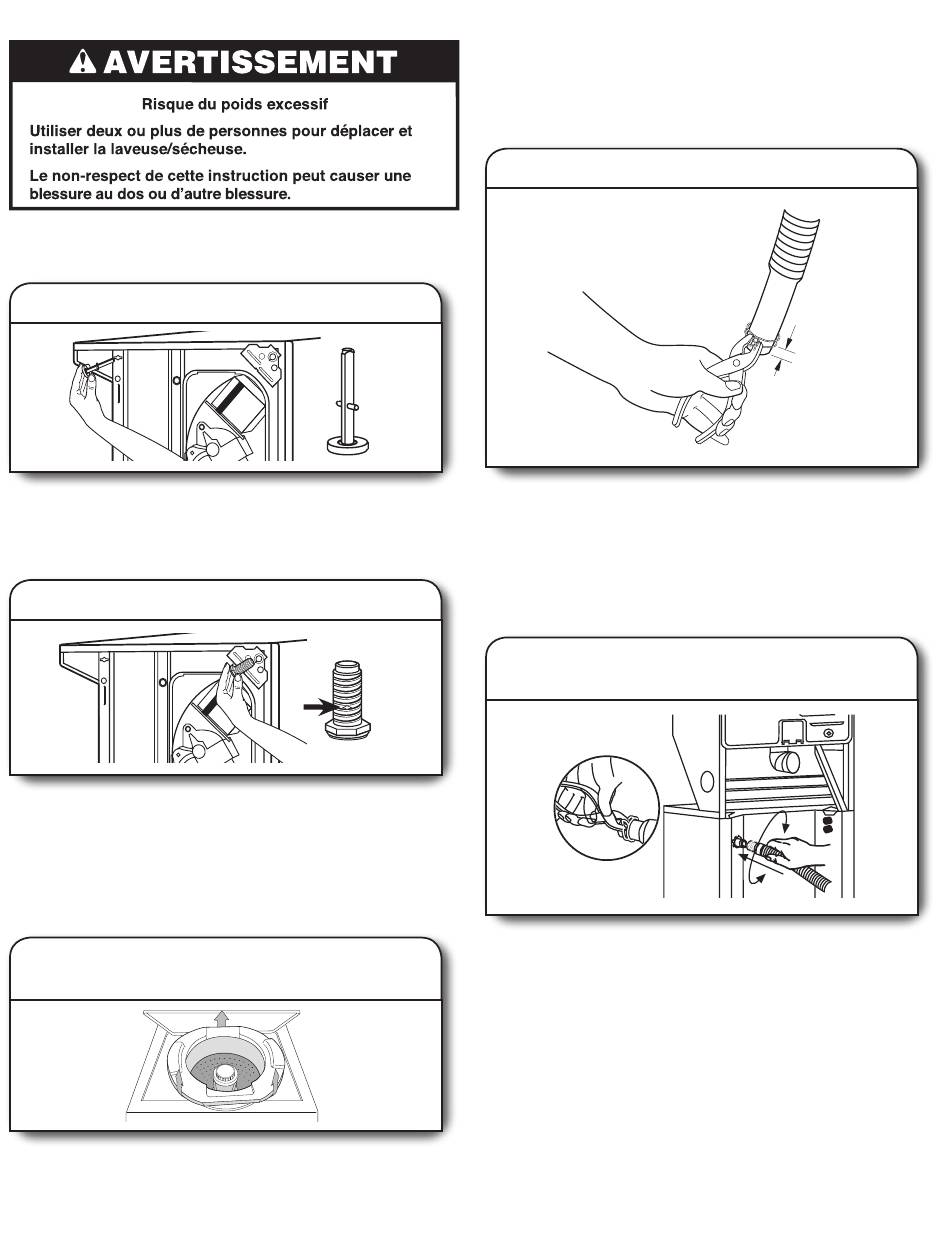 AVERTISSEMENT

Risque du poids excessif

Utiliser deux ou plus de personnes pour déplacer et installer la laveuse/sécheuse.

Le non-respect de cette instruction peut causer une blessure au dos ou d'autre blessure.