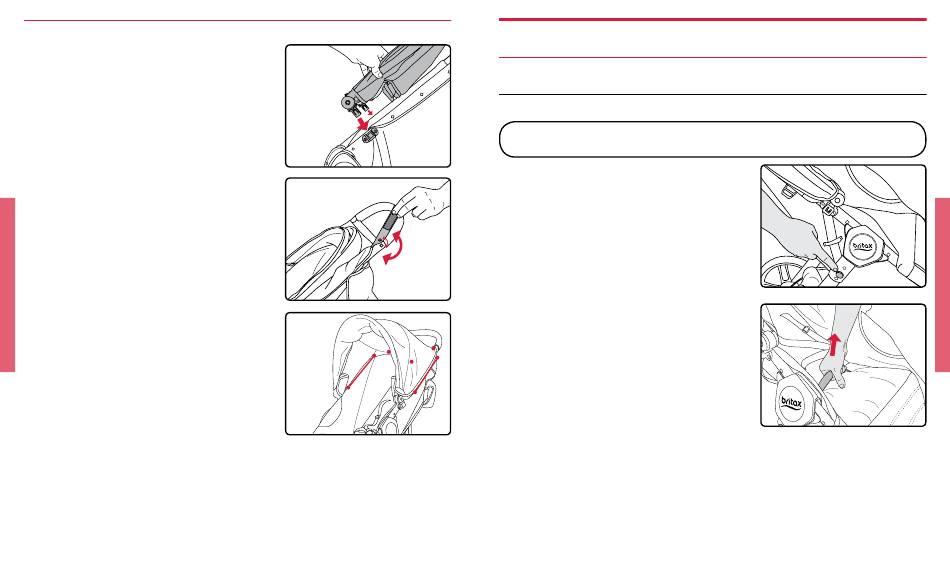 britax

britax