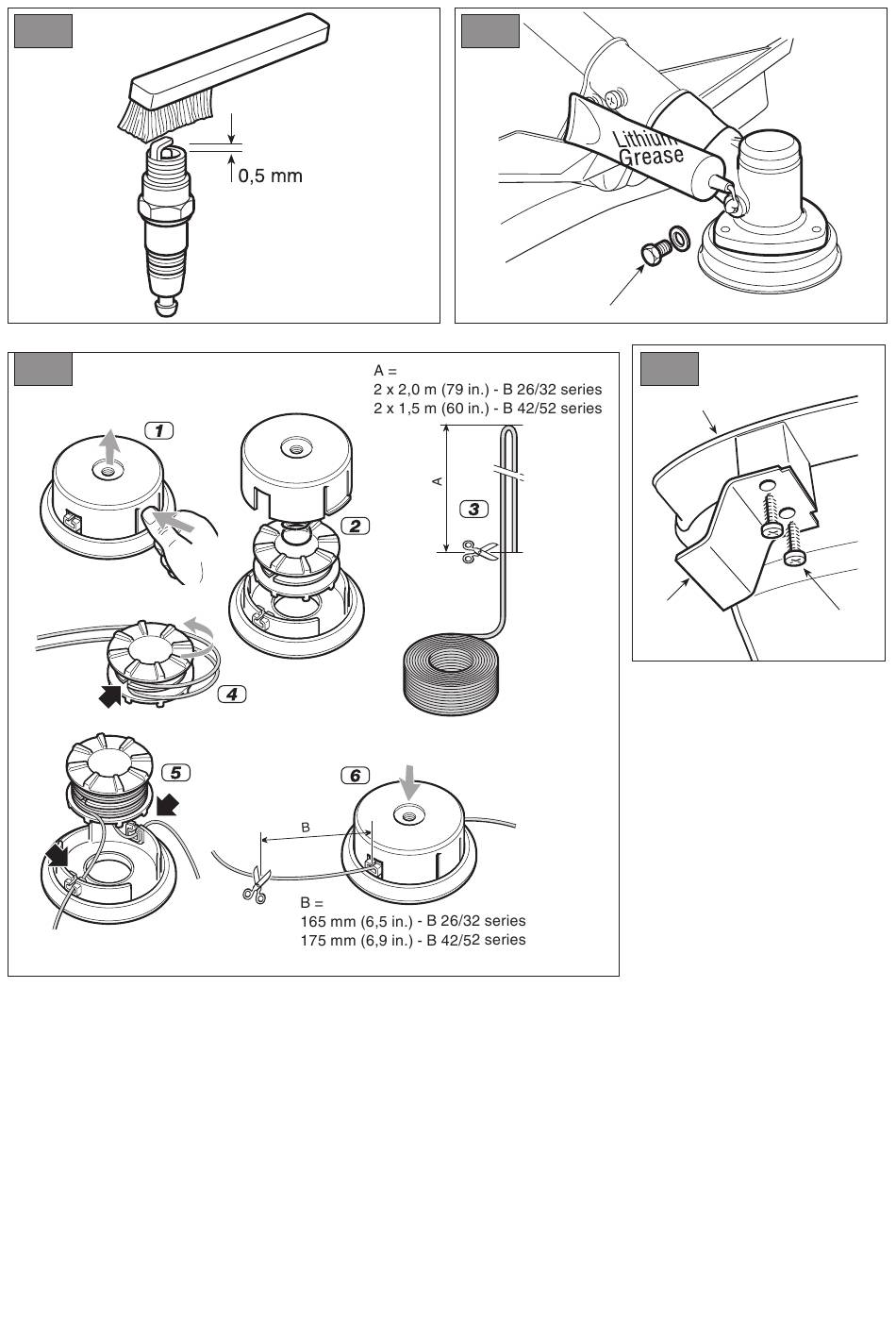 0,5 mm

Lithium
Grease

A =
2 x 2,0 m (79 in.) - B 26/32 series
2 x 1,5 m (60 in.) - B 42/52 series

1

2

A

3

4

5

6

B

B =
165 mm (6,5 in.) - B 26/32 series
175 mm (6,9 in.) - B 42/52 series