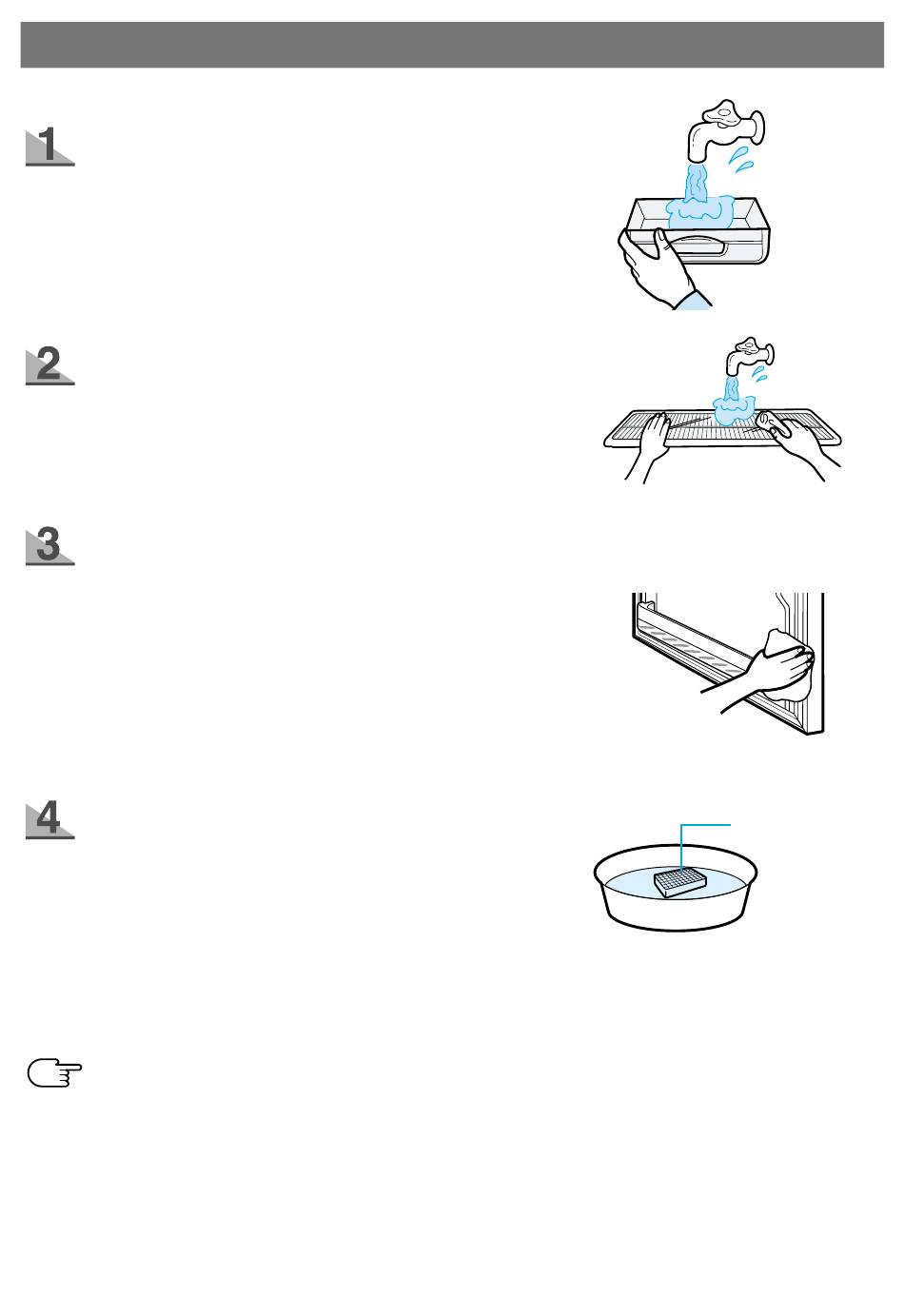 1

2

3

4