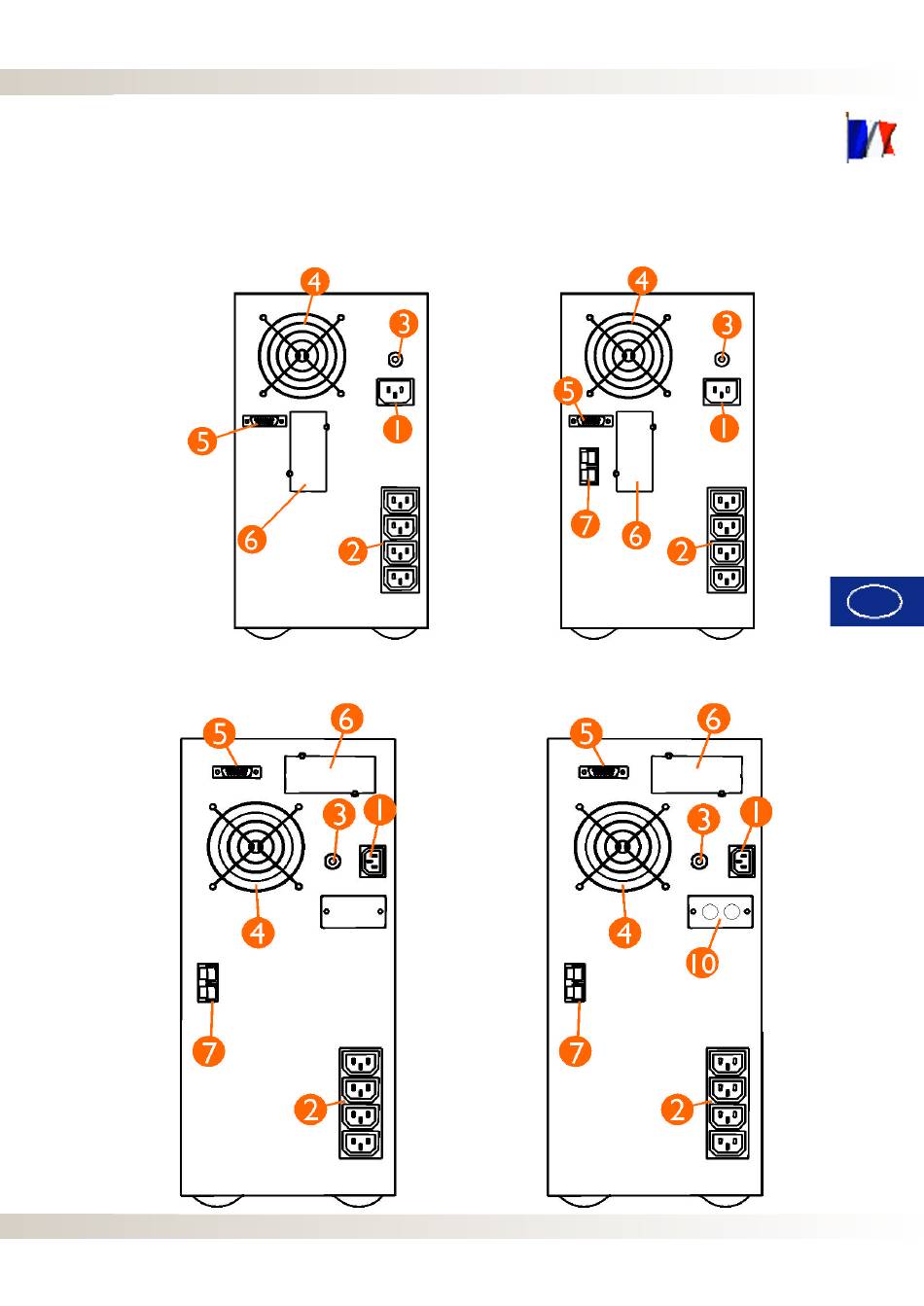 4
3
1
5
6
2

4
3
5
1
7
6
2

5
6
3
1
4
7
2

5
6
3
1
4
10
7
2