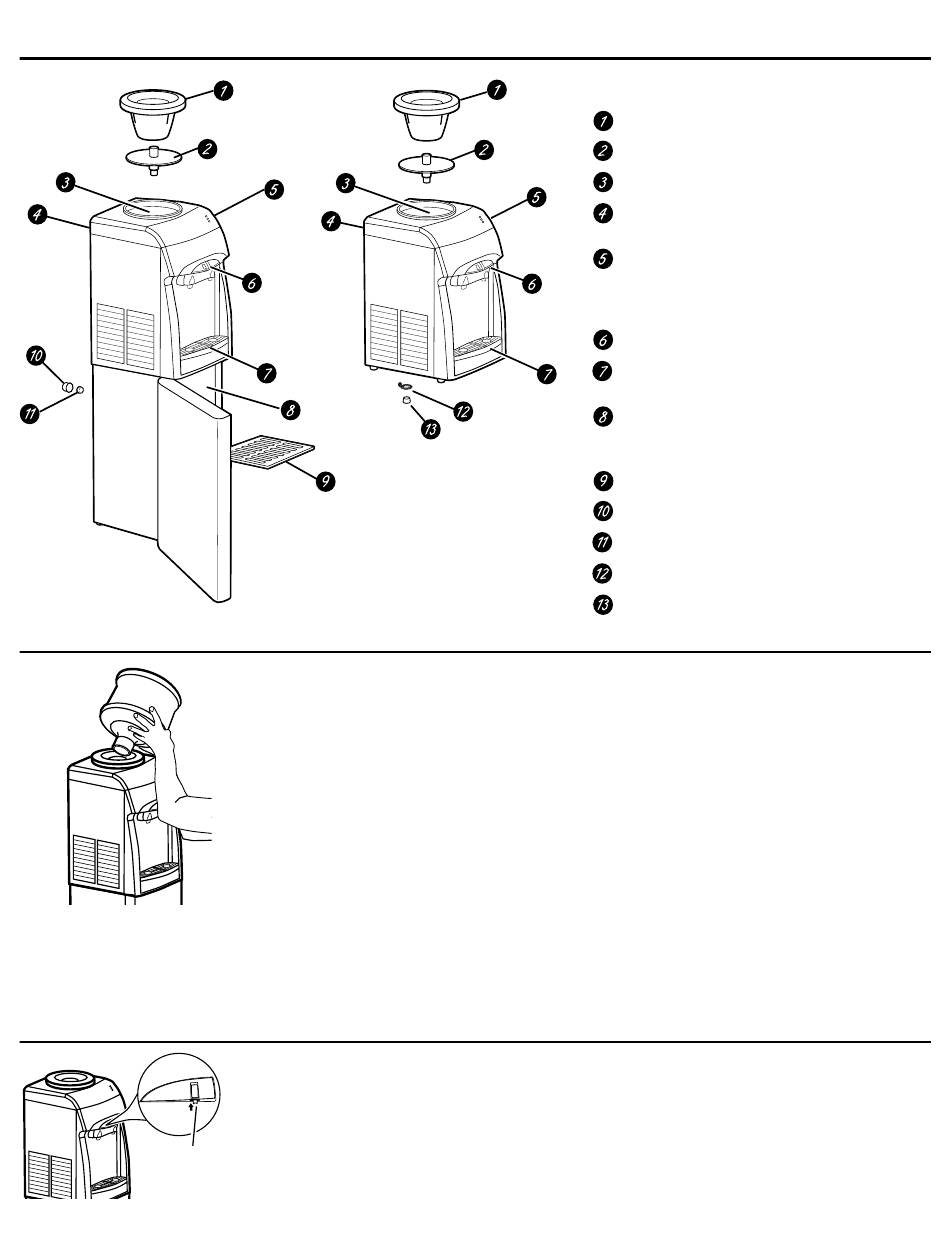 1
2
3
4
5
6
7
8
9
10
11

1
2
3
4
5
6
7
12
13

1
2
3
4
5
6
7
8
9
10
11
12
13