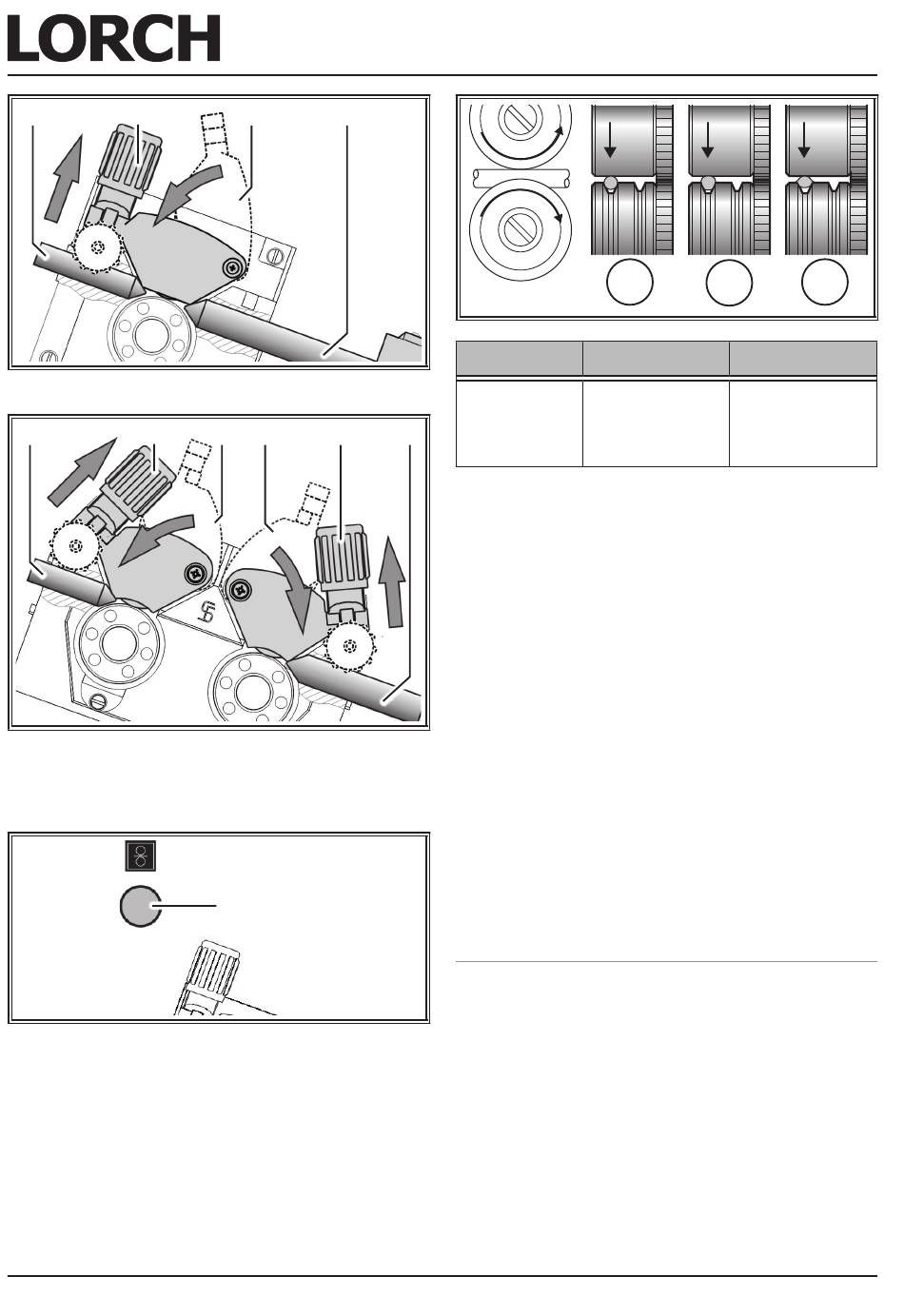 LORCH