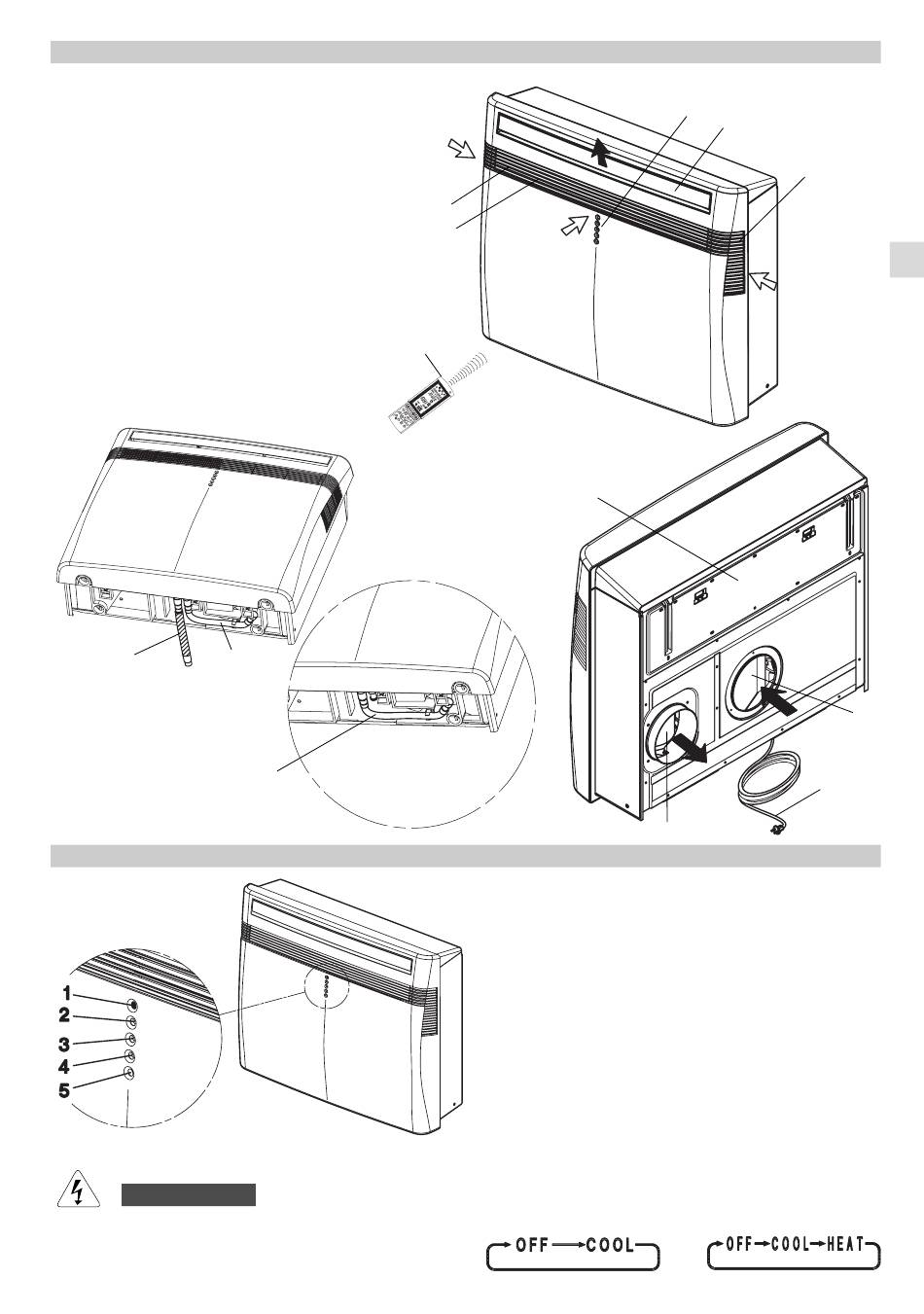 1
2
3
4
5

OFF → COOL

OFF → COOL → HEAT