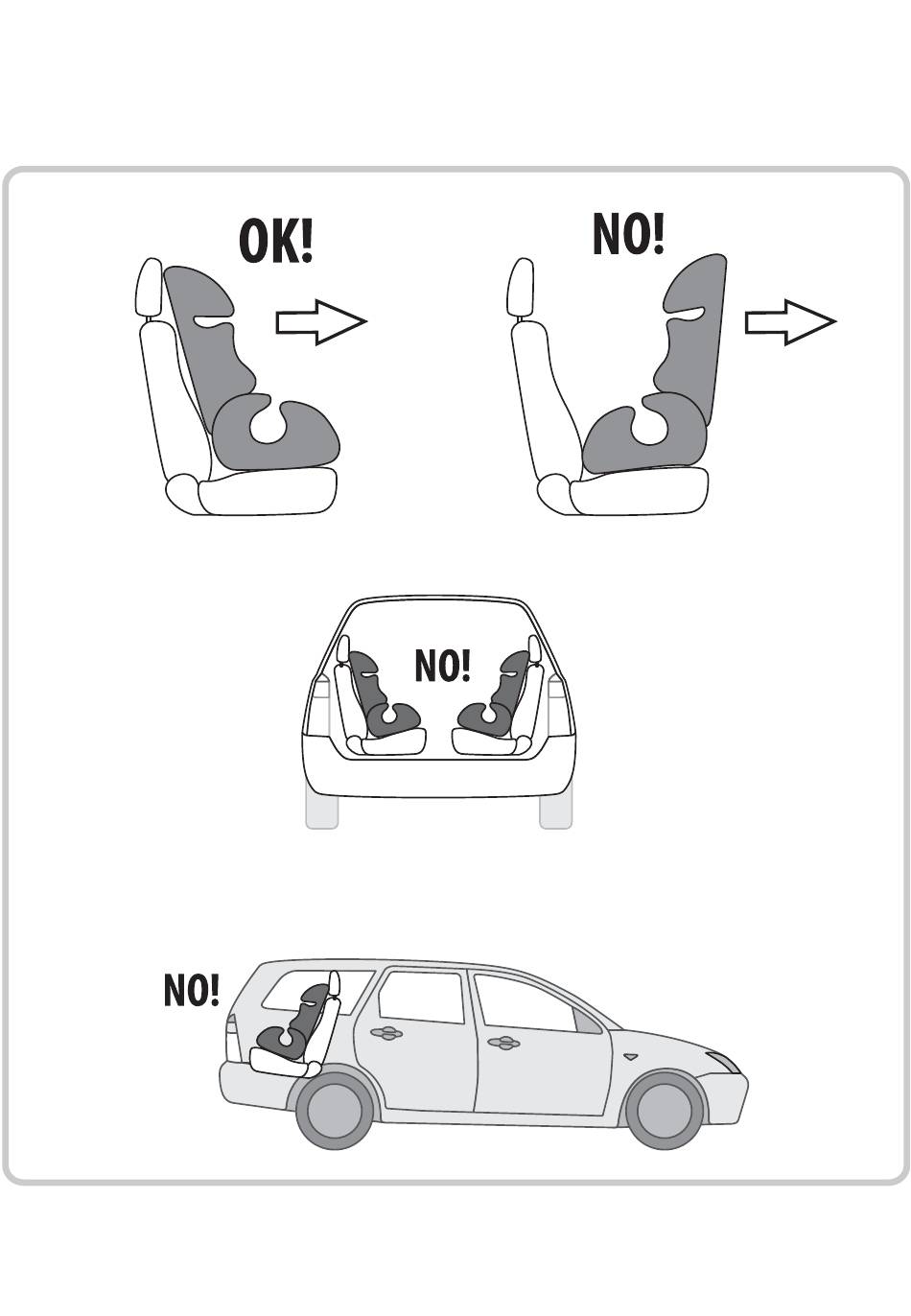 OK!

NO!

NO!

NO!