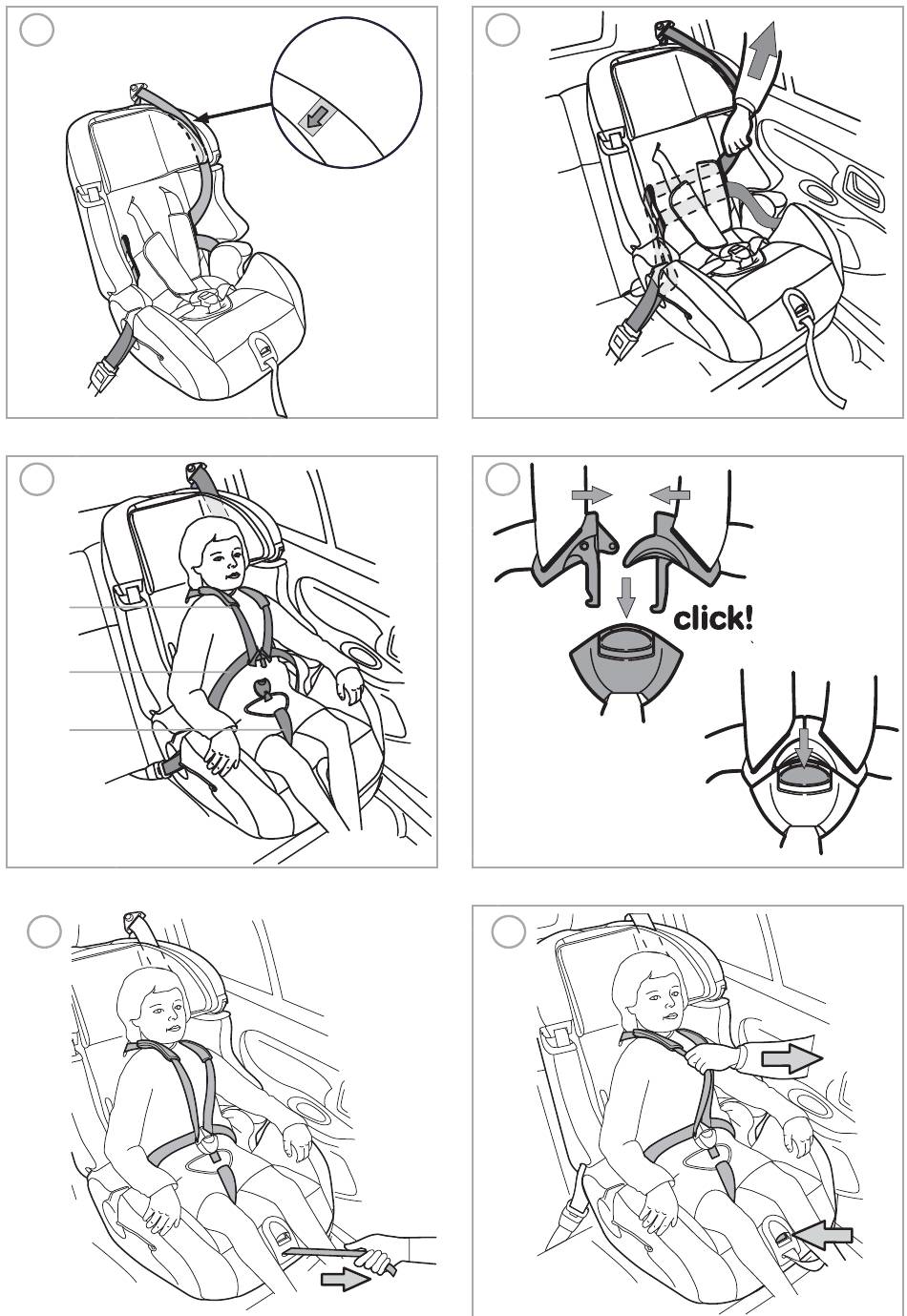 click!