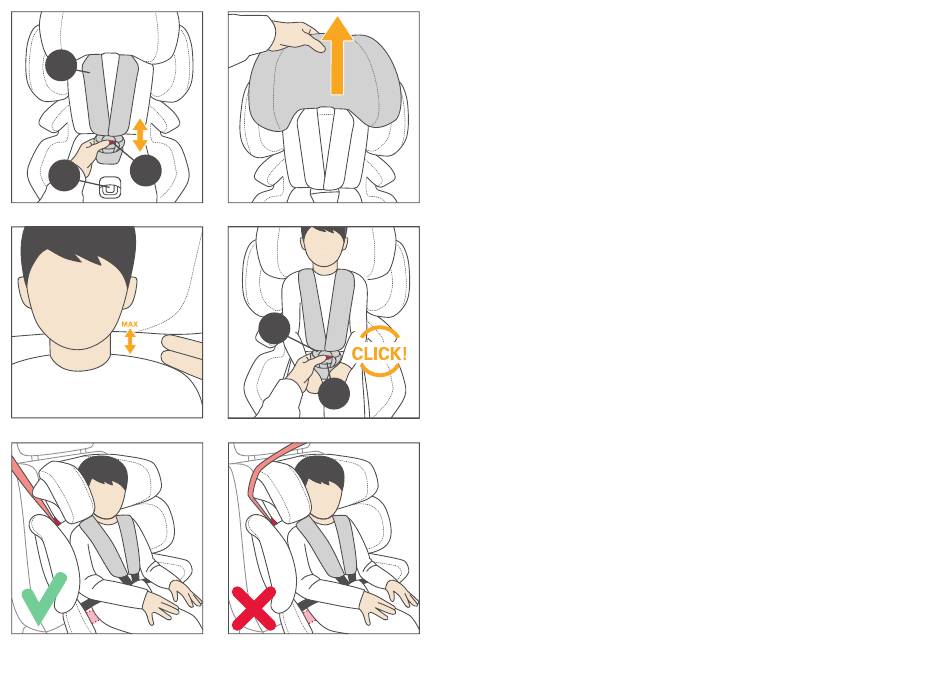 MAX

CLICK!