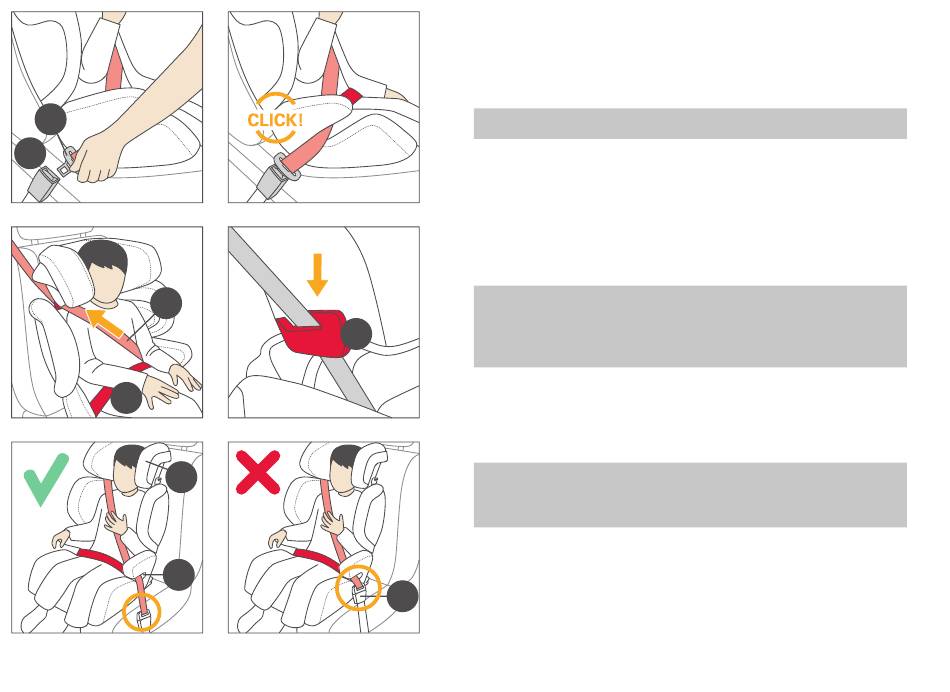 CLICK!