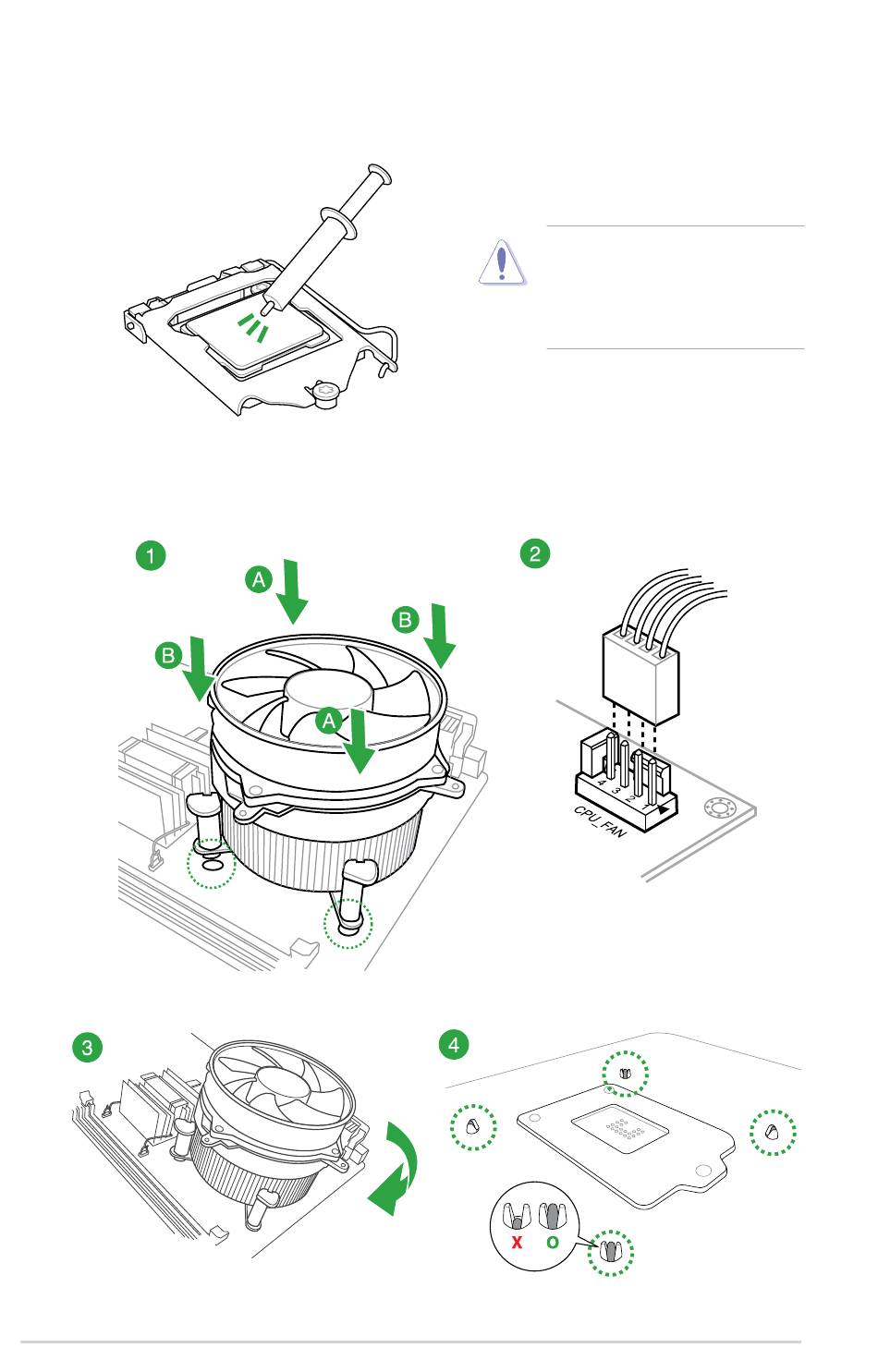 1

A

B

B

A

2

4 3 2 1

CPU_FAN

3

4

X O