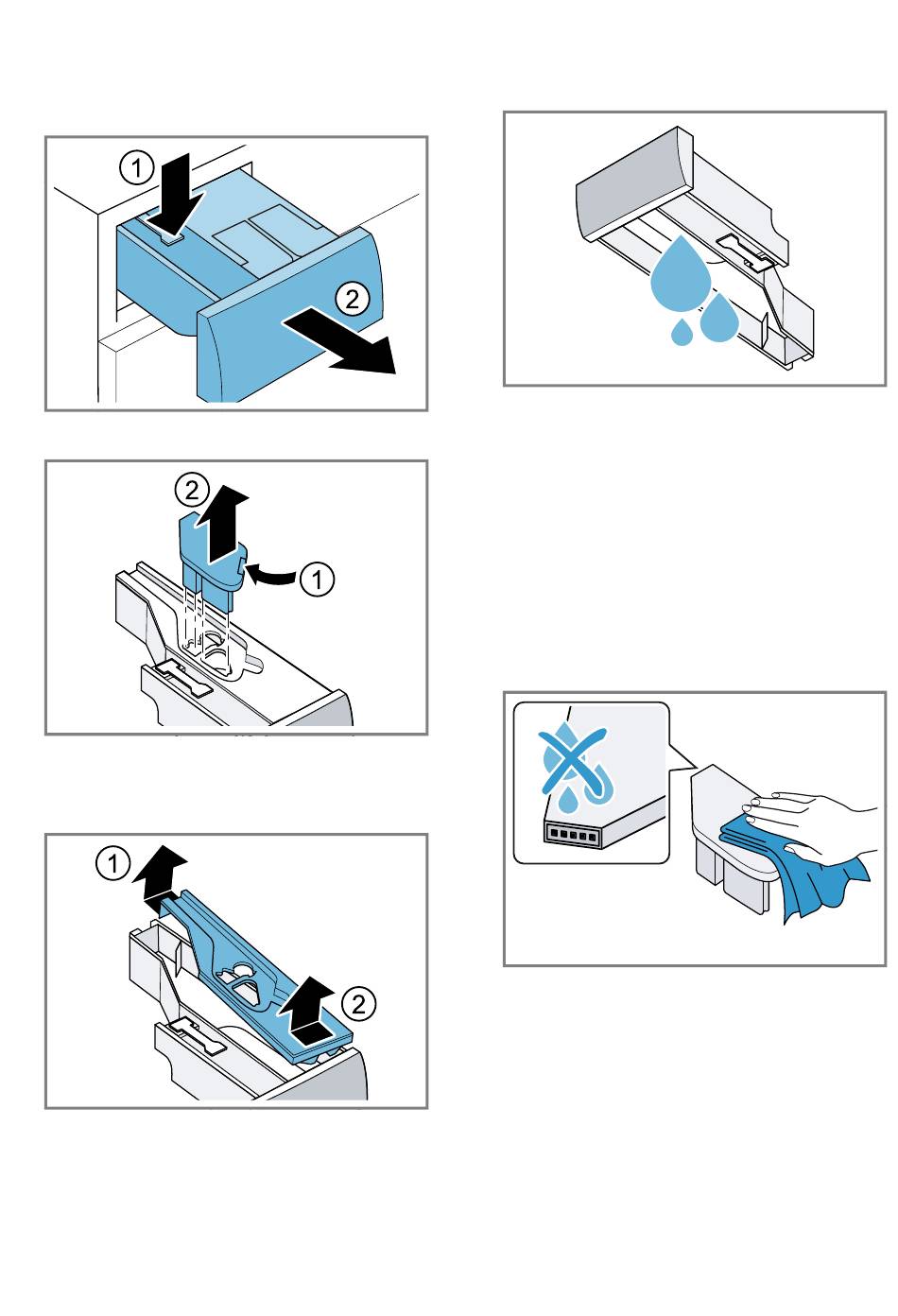 1
2

2
1

1
2