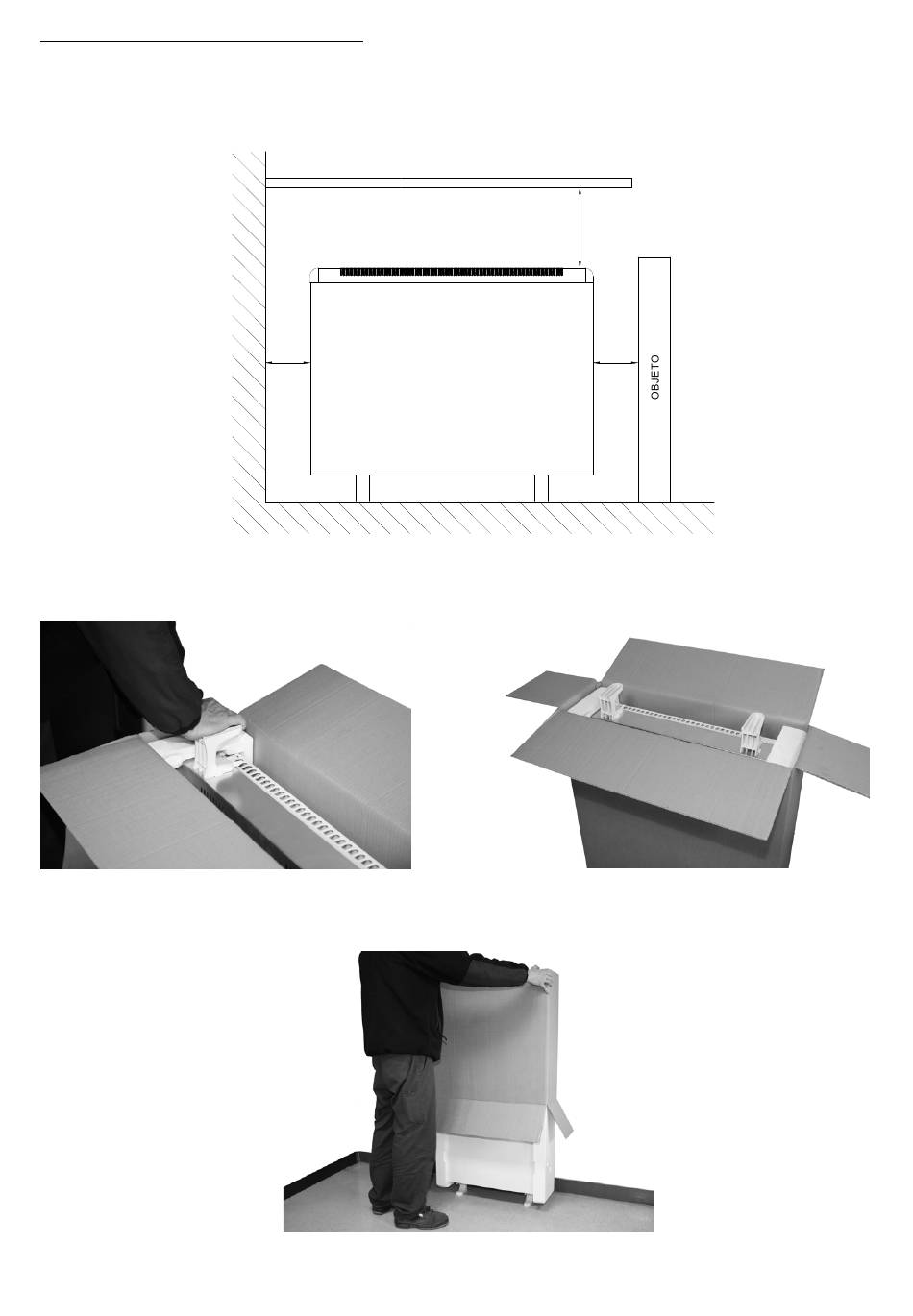 OBJETO