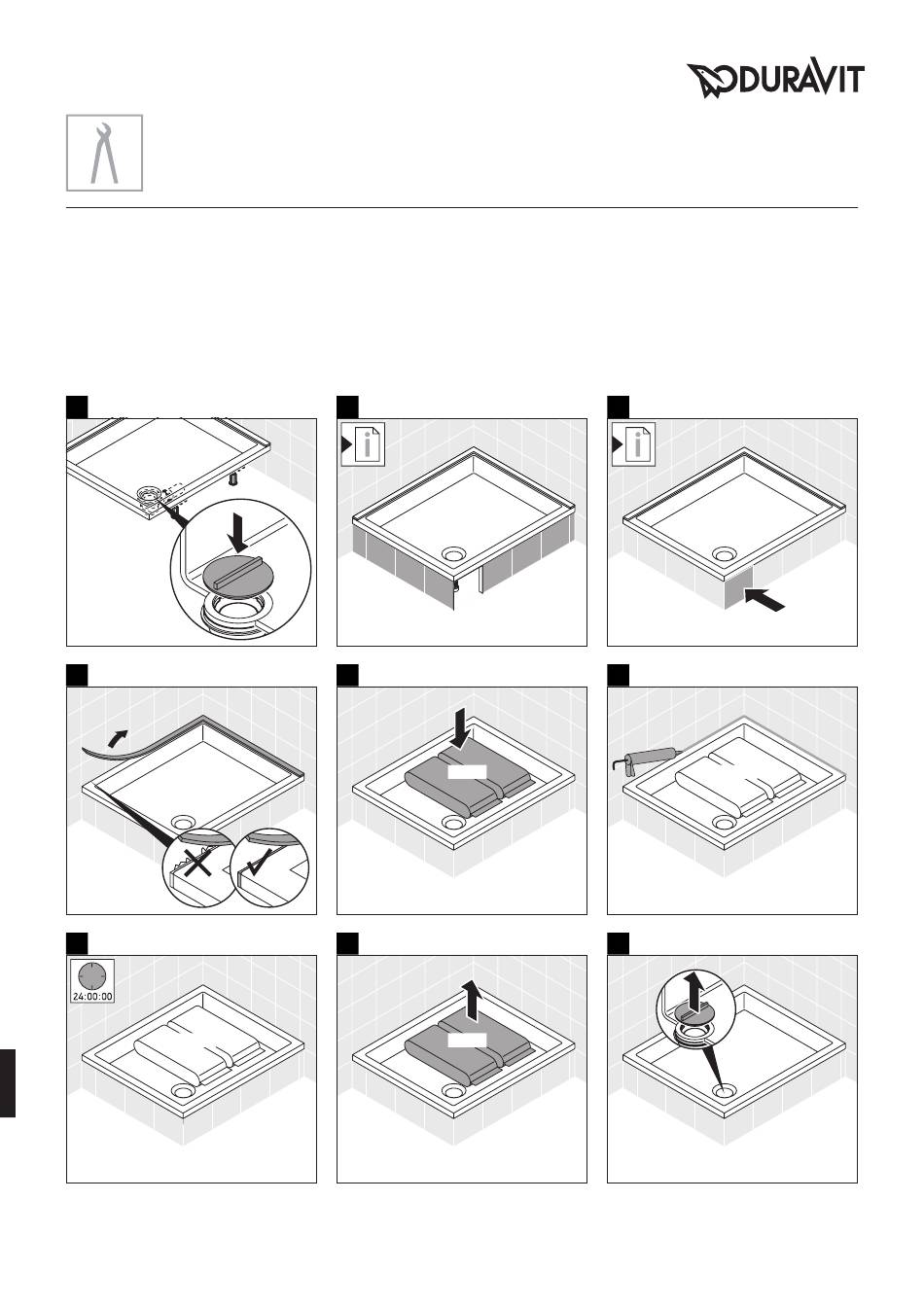 DURAVIT

24:00:00