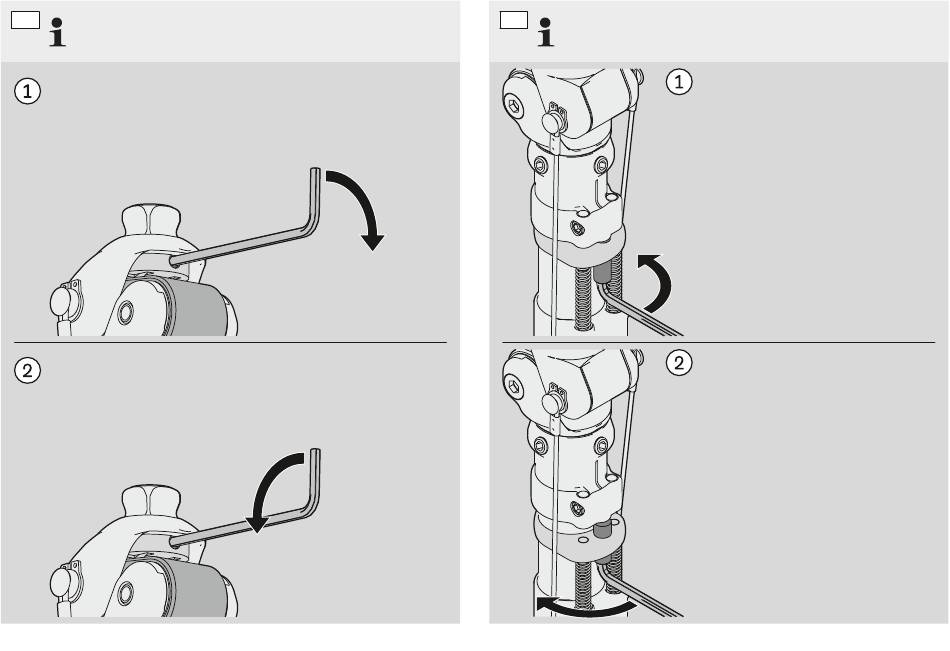 i

1

2

i

1

2