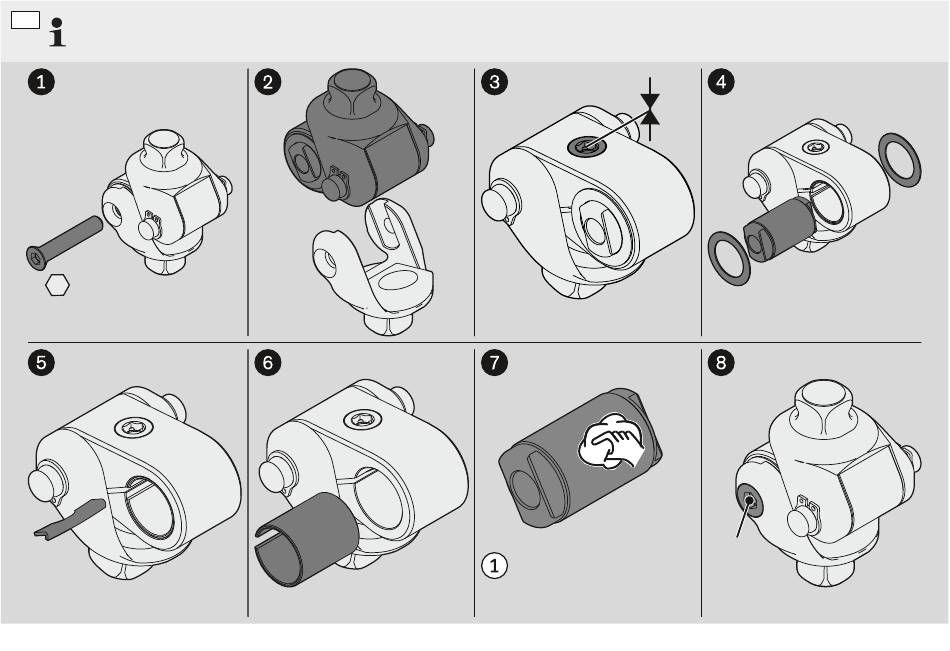 i

1

2

3

4

5

6

7

1

8