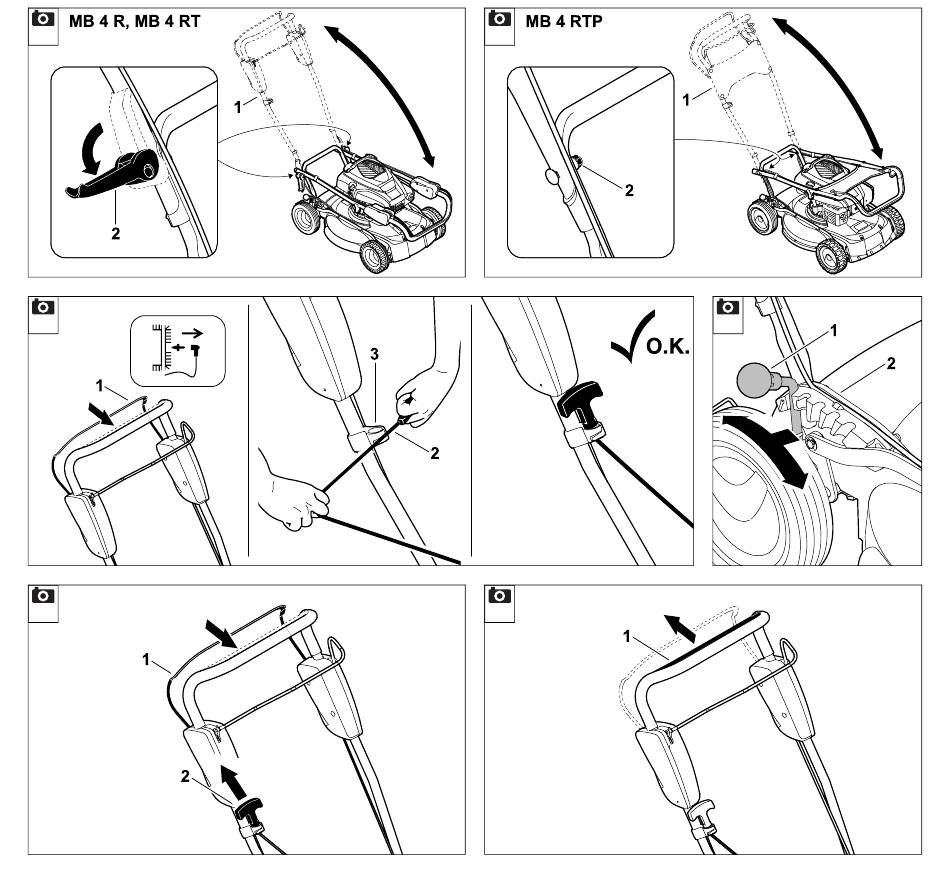 MB 4 R, MB 4 RT

1

2

MB 4 RTP

1

2

1

3

2

O.K.

1

2

1

2

1