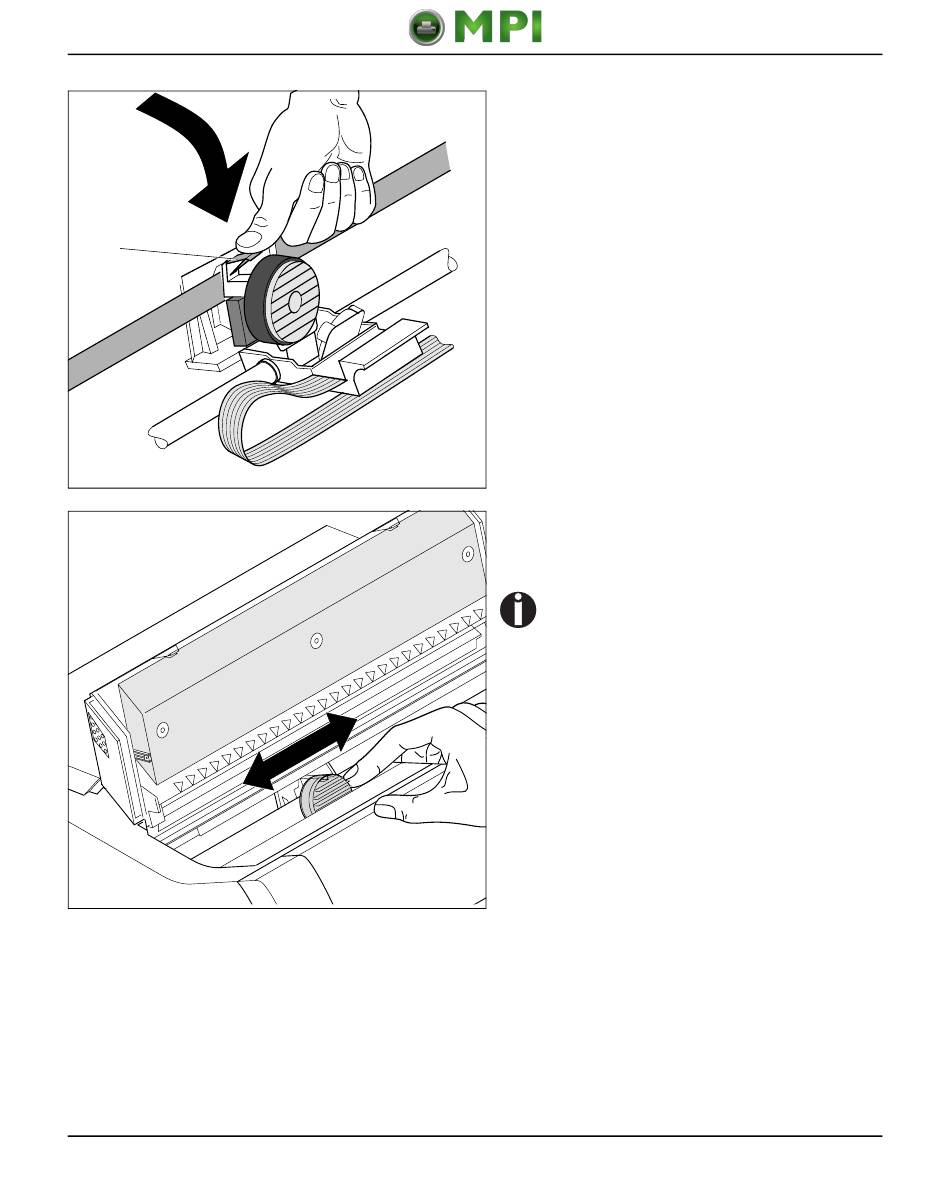 MPI