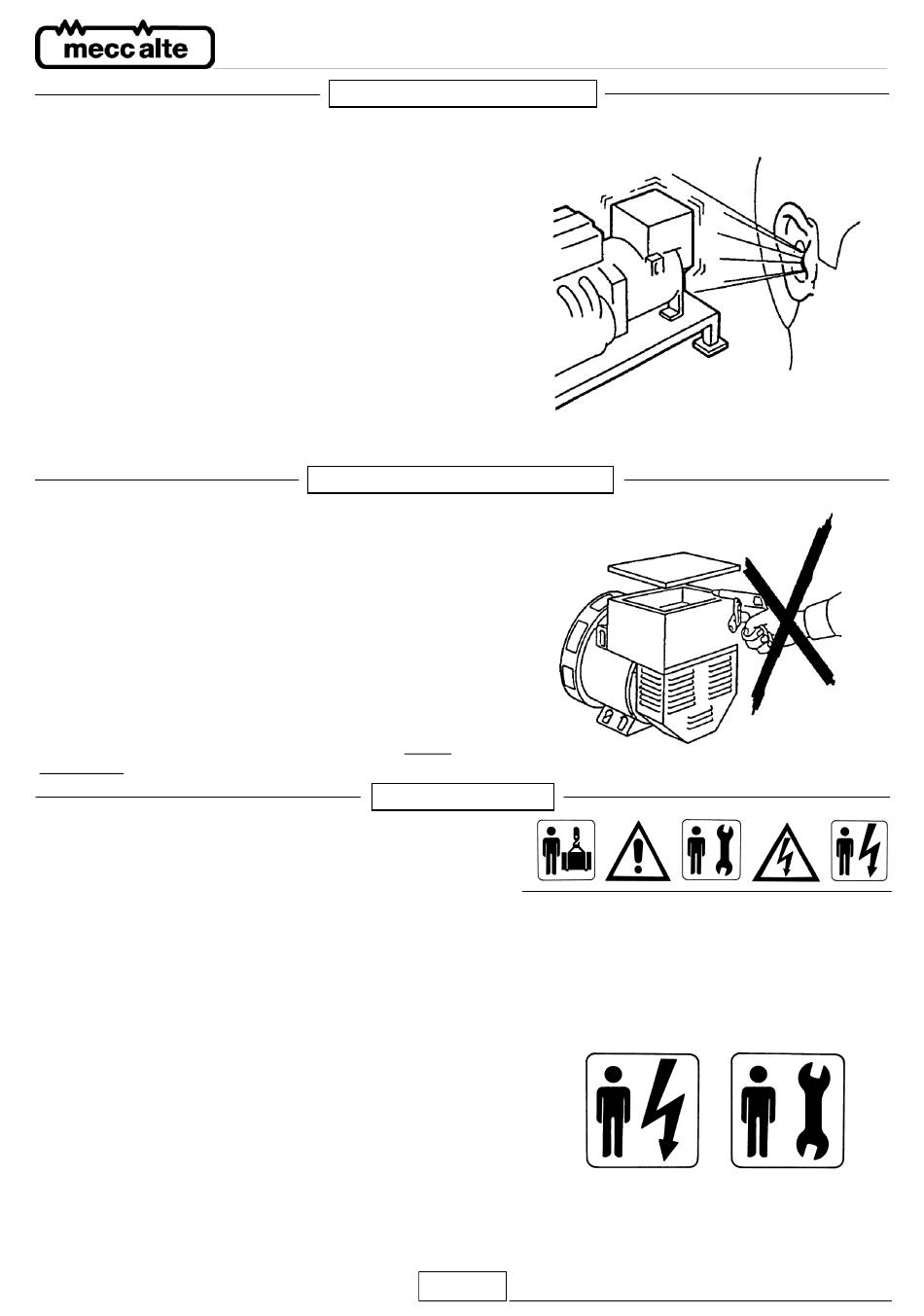 mecc alte