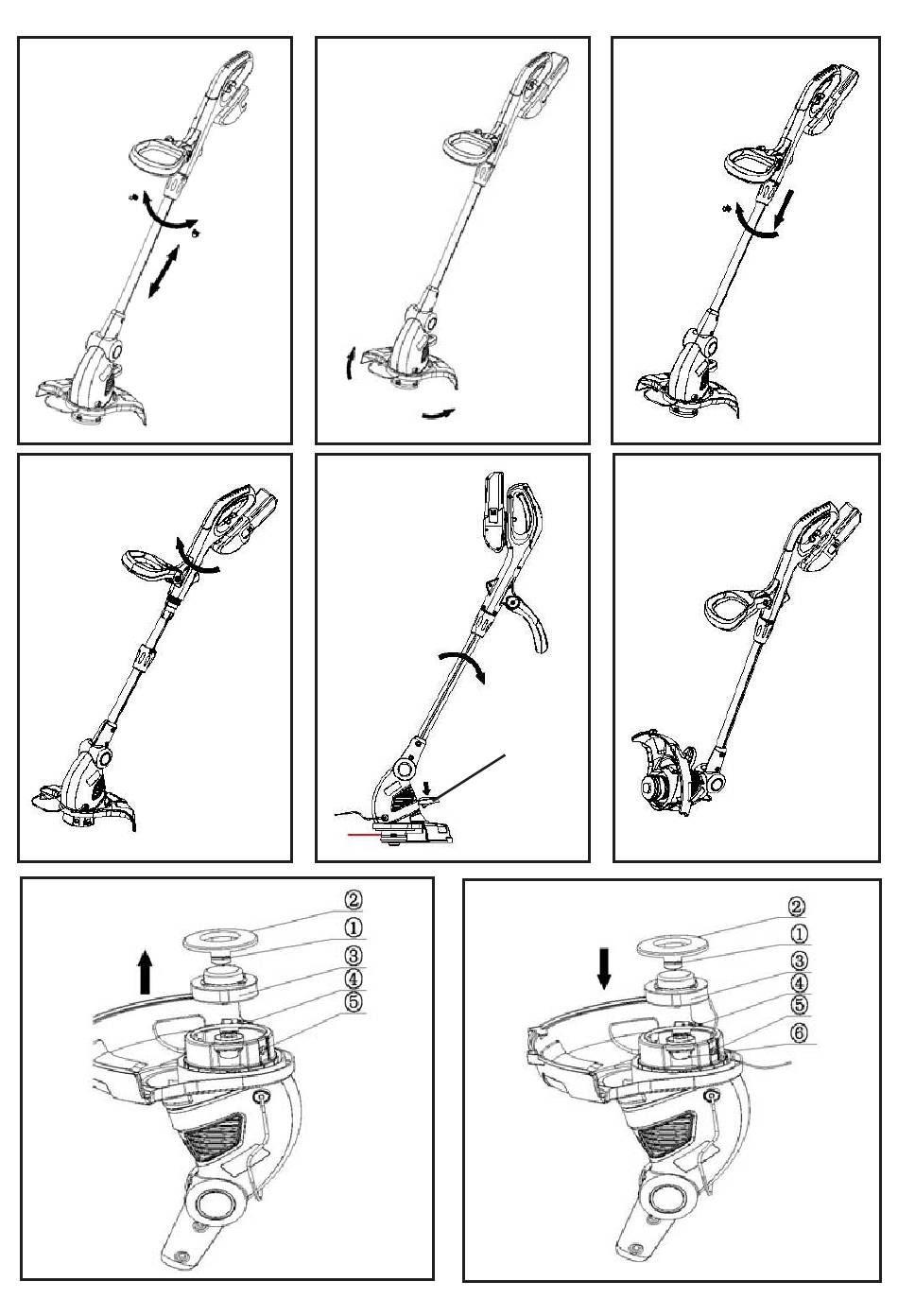 ②
①
③
④
⑤

②
①
③
④
⑤
⑥