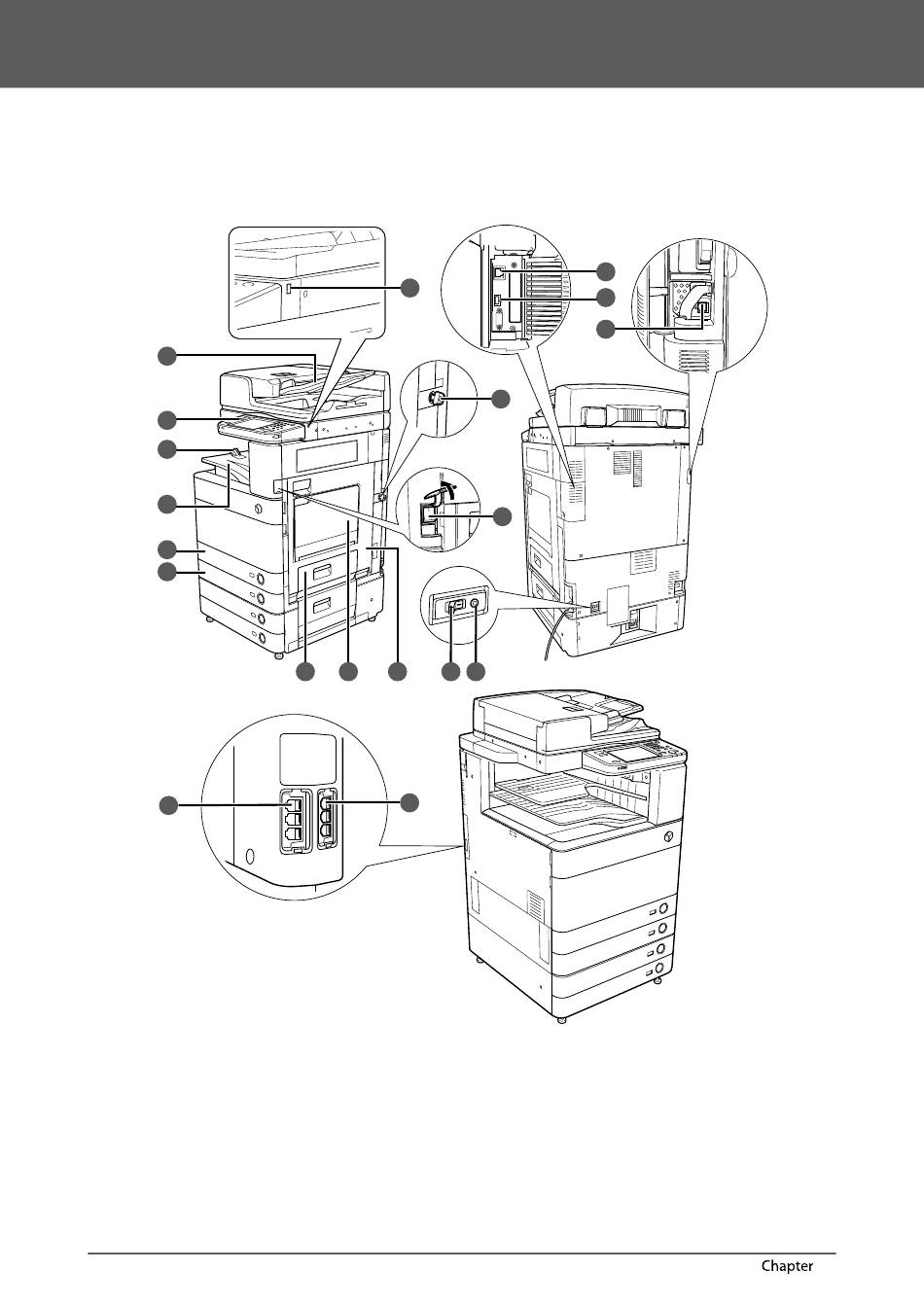 Chapter