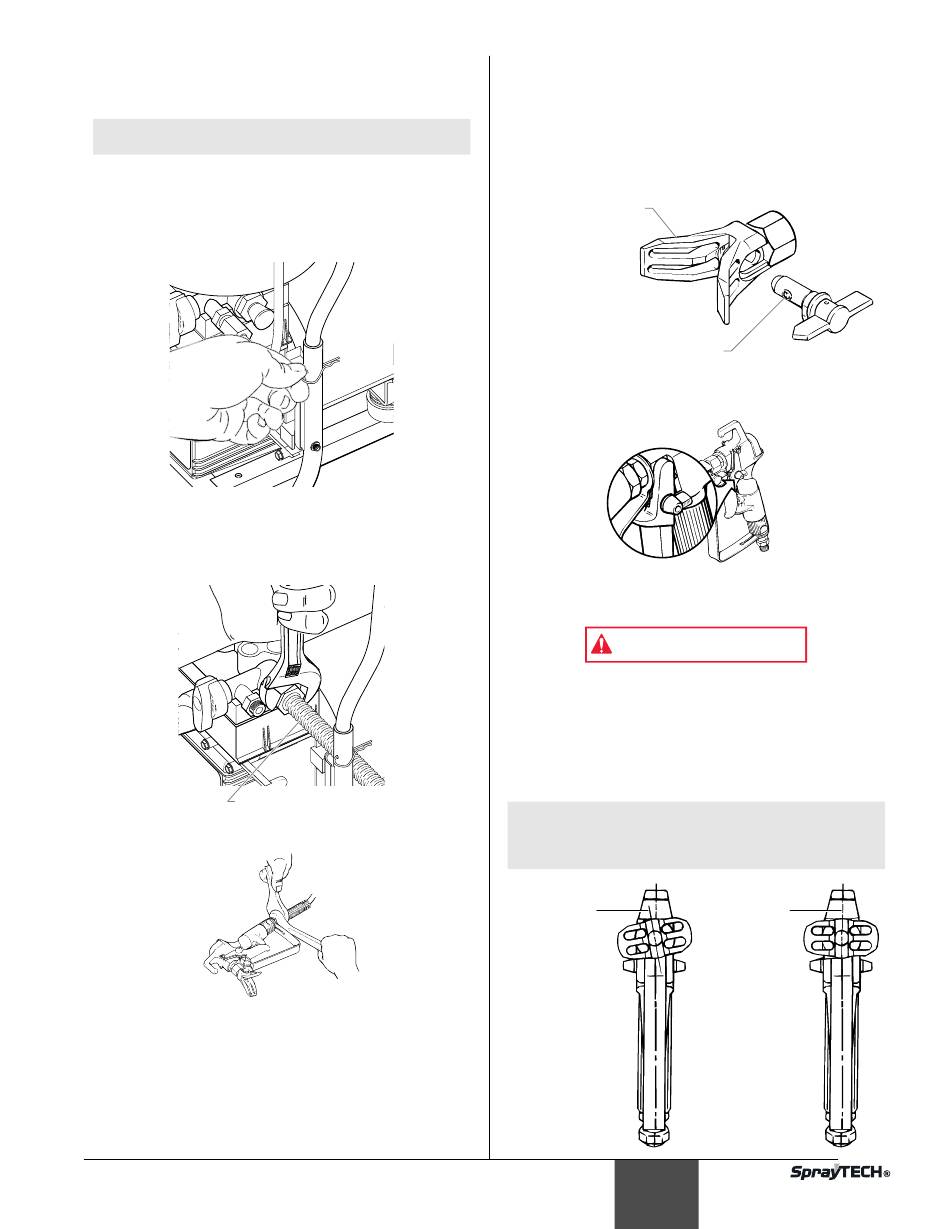 SprayTECH®