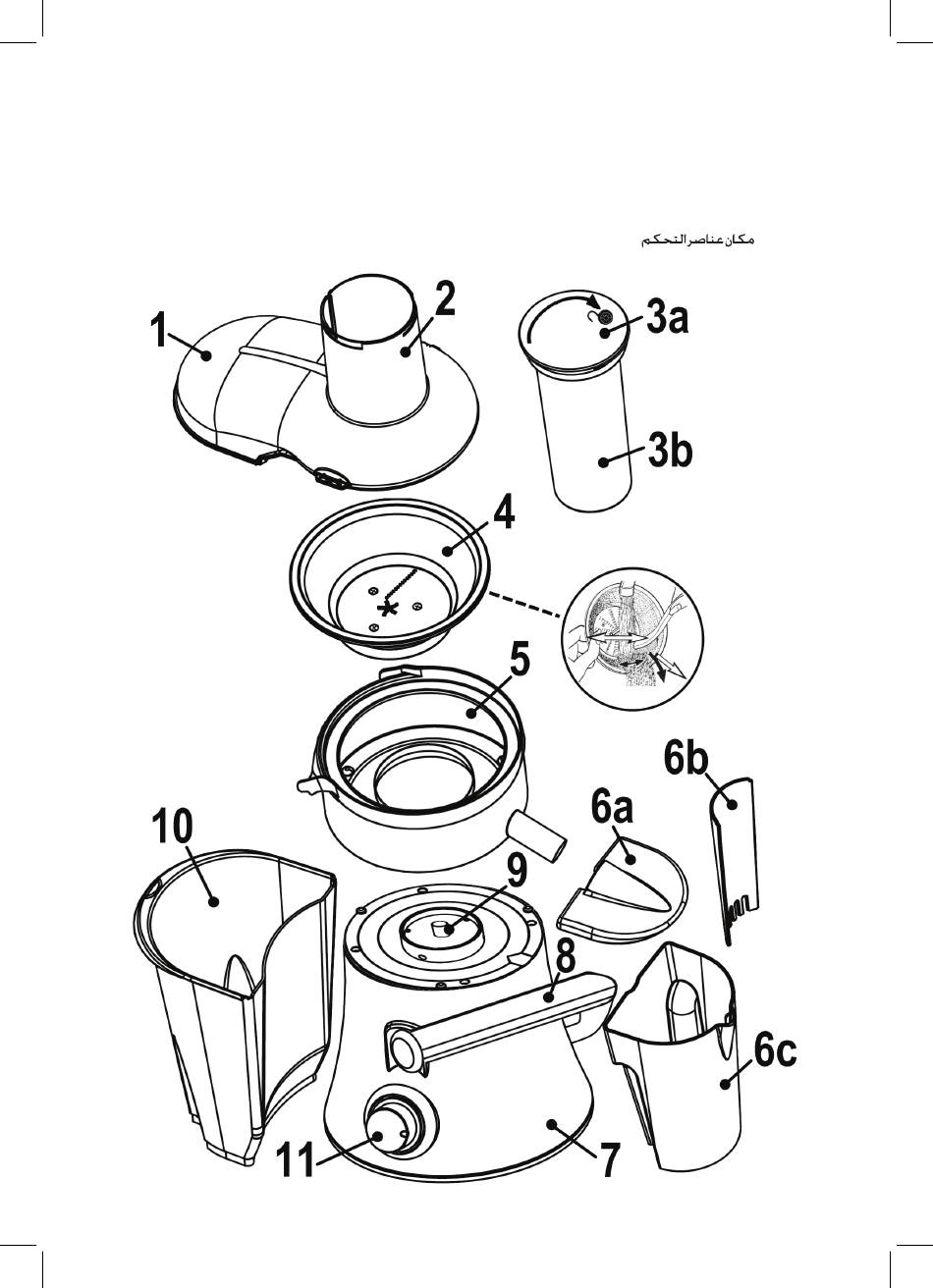 مكان عناصر التحكم

1
2
3a
3b
4
5
6b
6a
10
9
8
6c
11
7