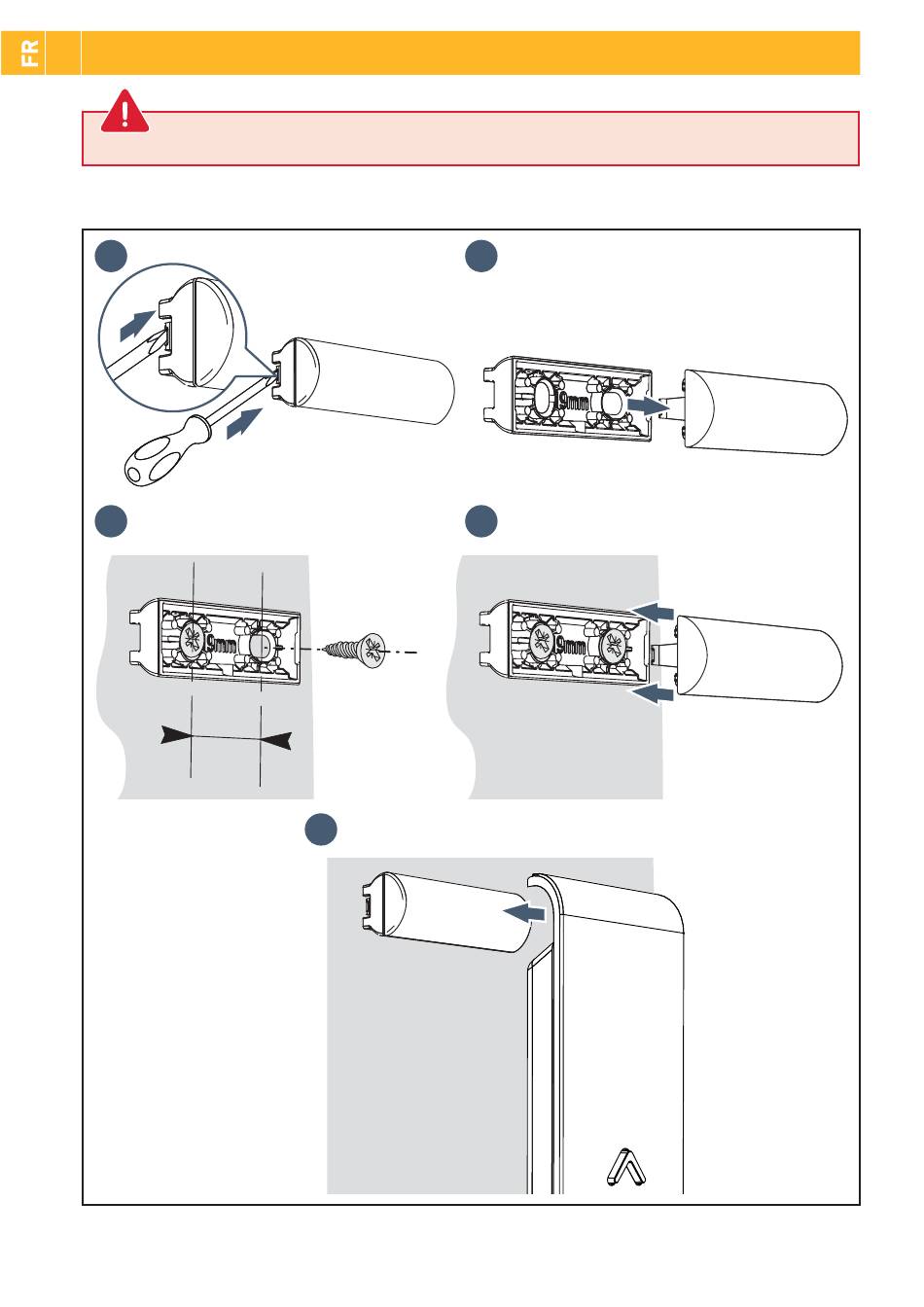 FR

9mm

9mm

9mm