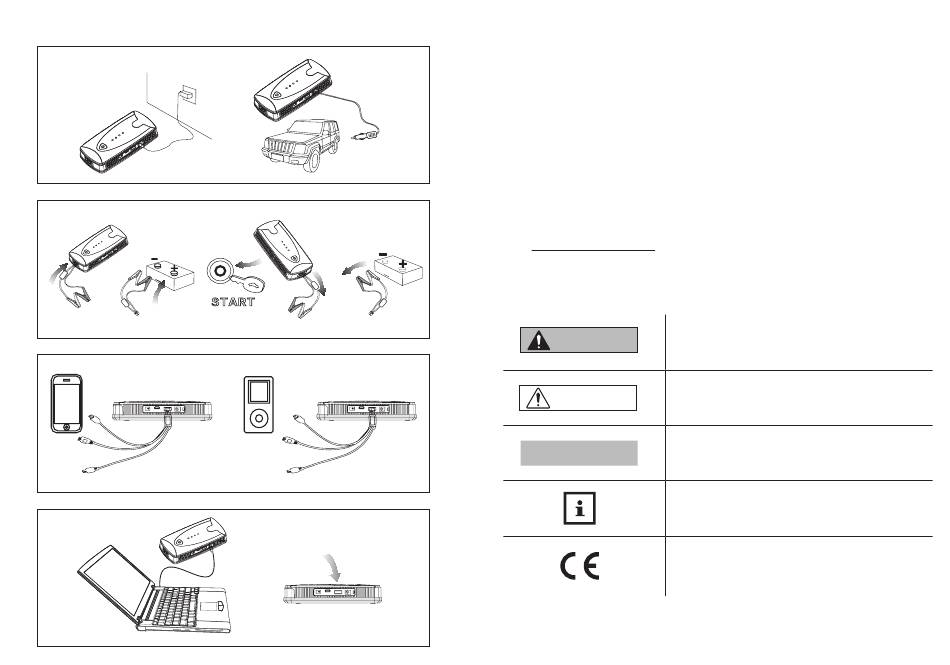 START

CE