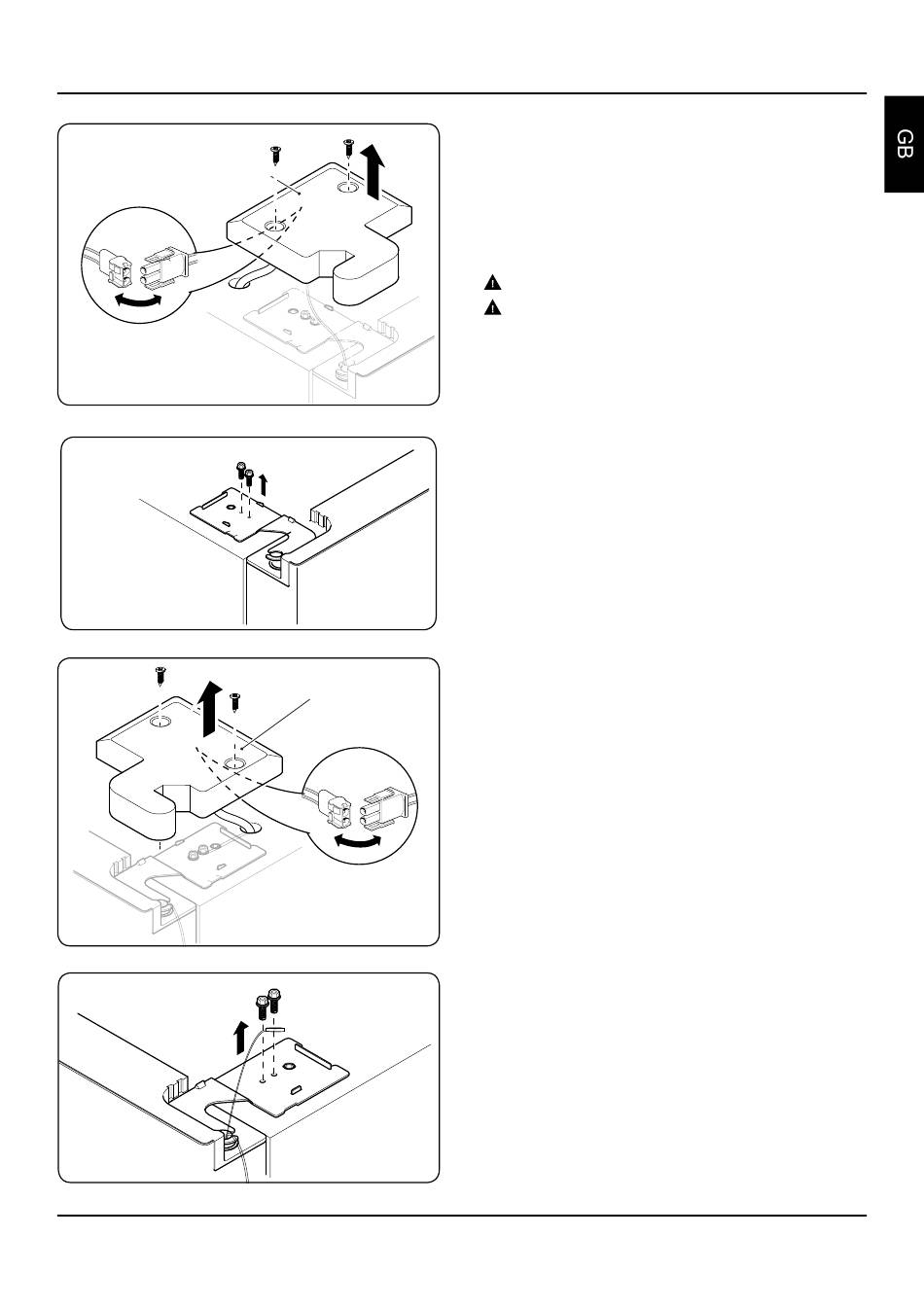 GB