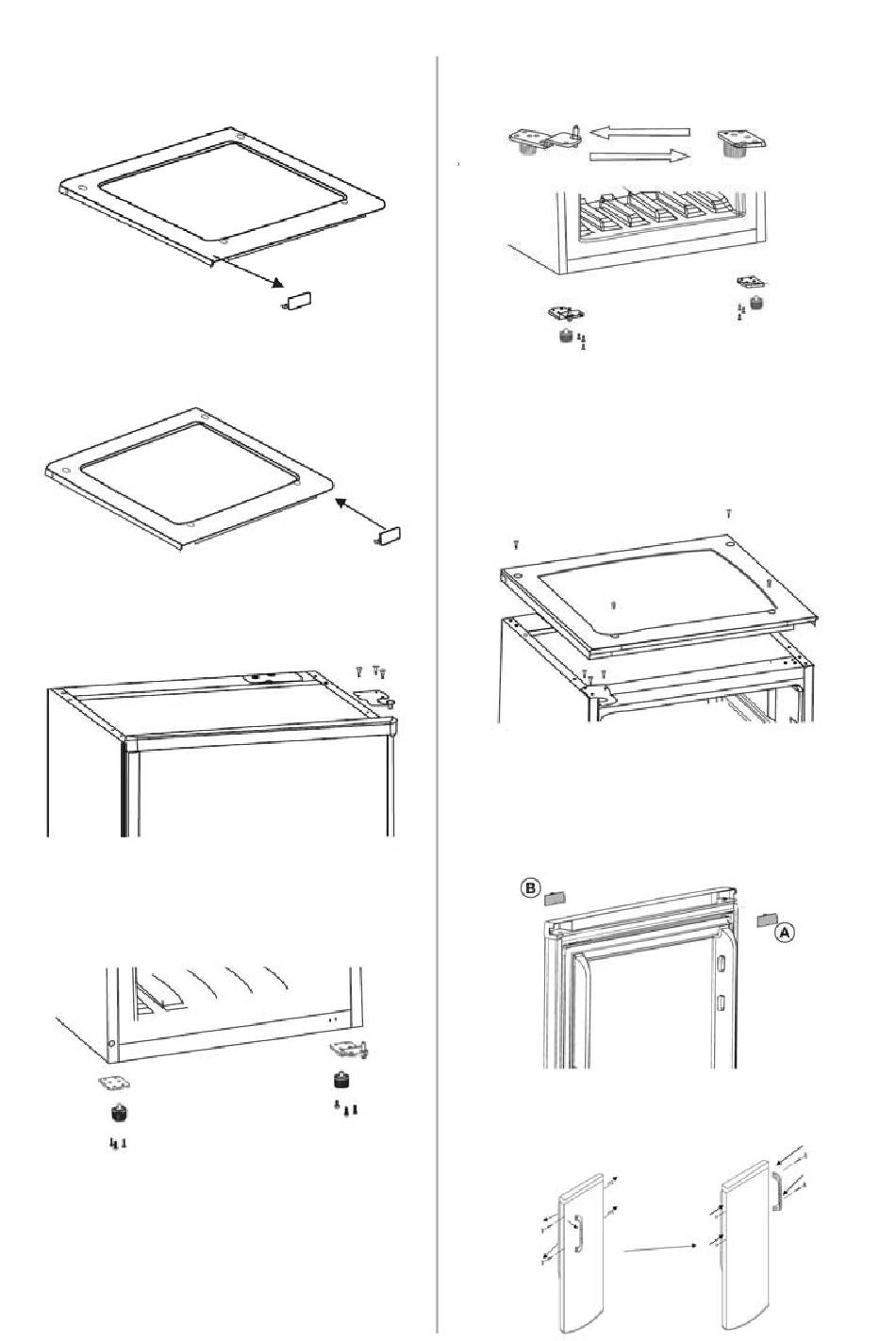 B

A