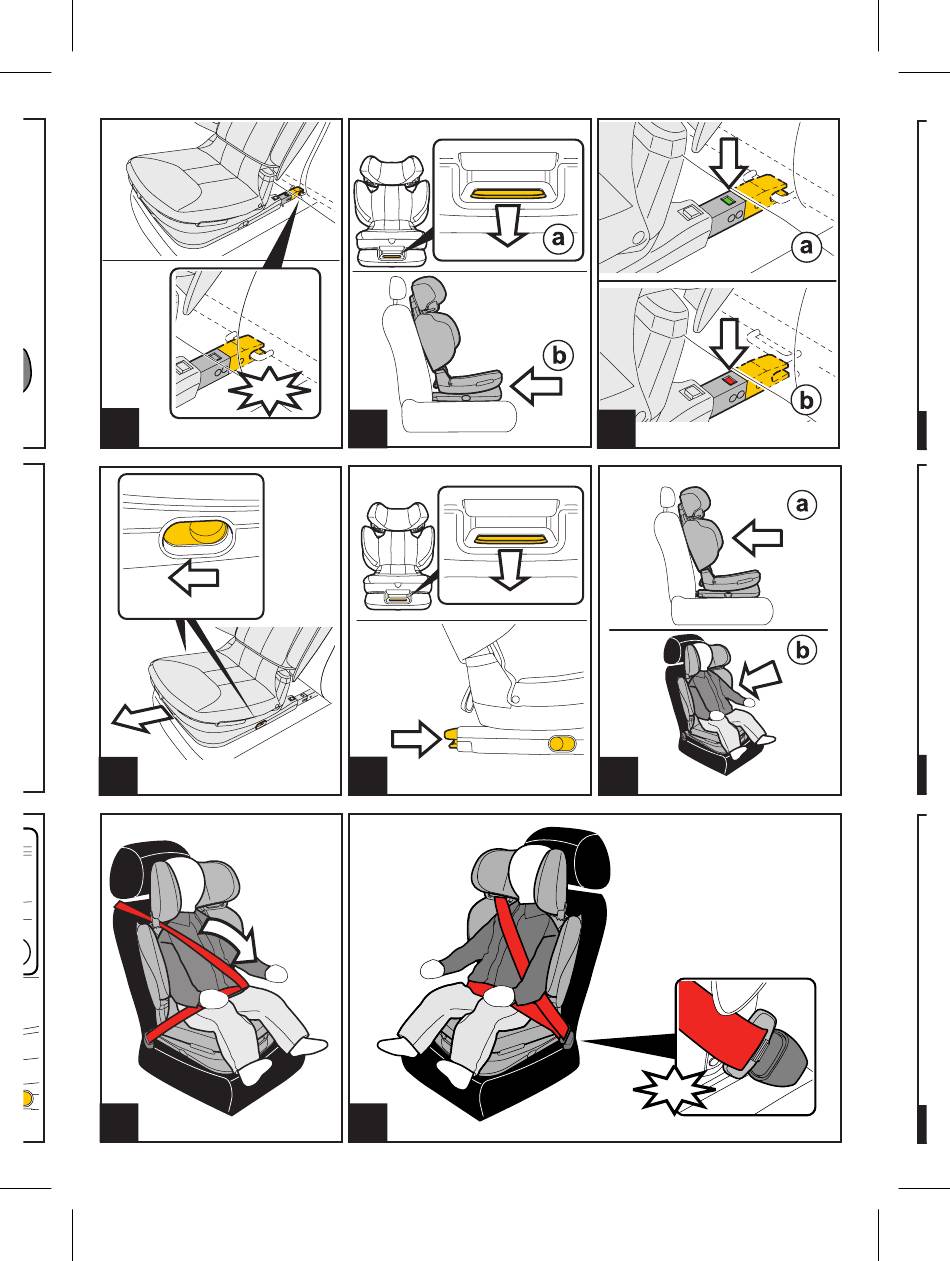 a
b
a
b
a
b