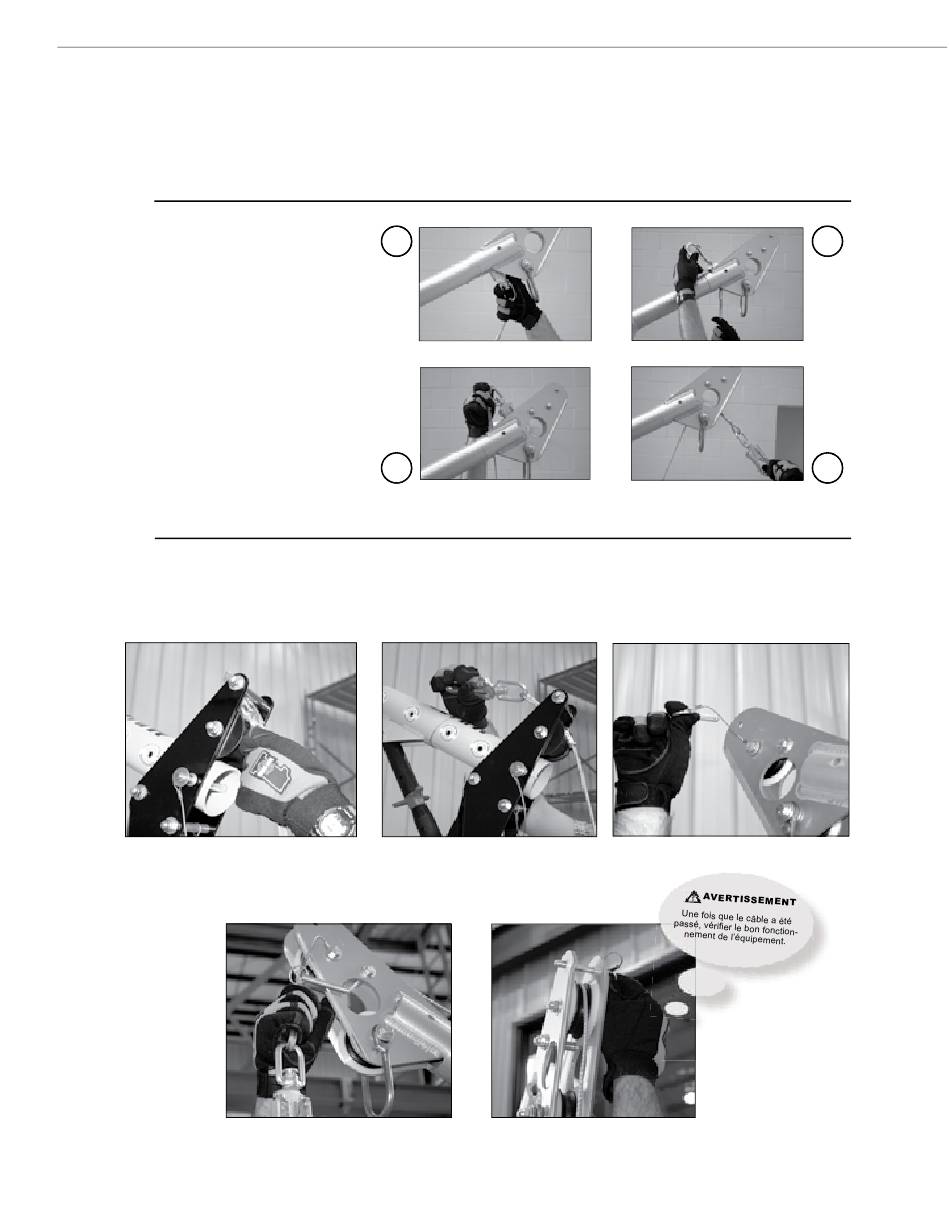 AVERTISSEMENT

Une fois que le câble a été passé, vérifier le bon fonctionnement de l'équipement.