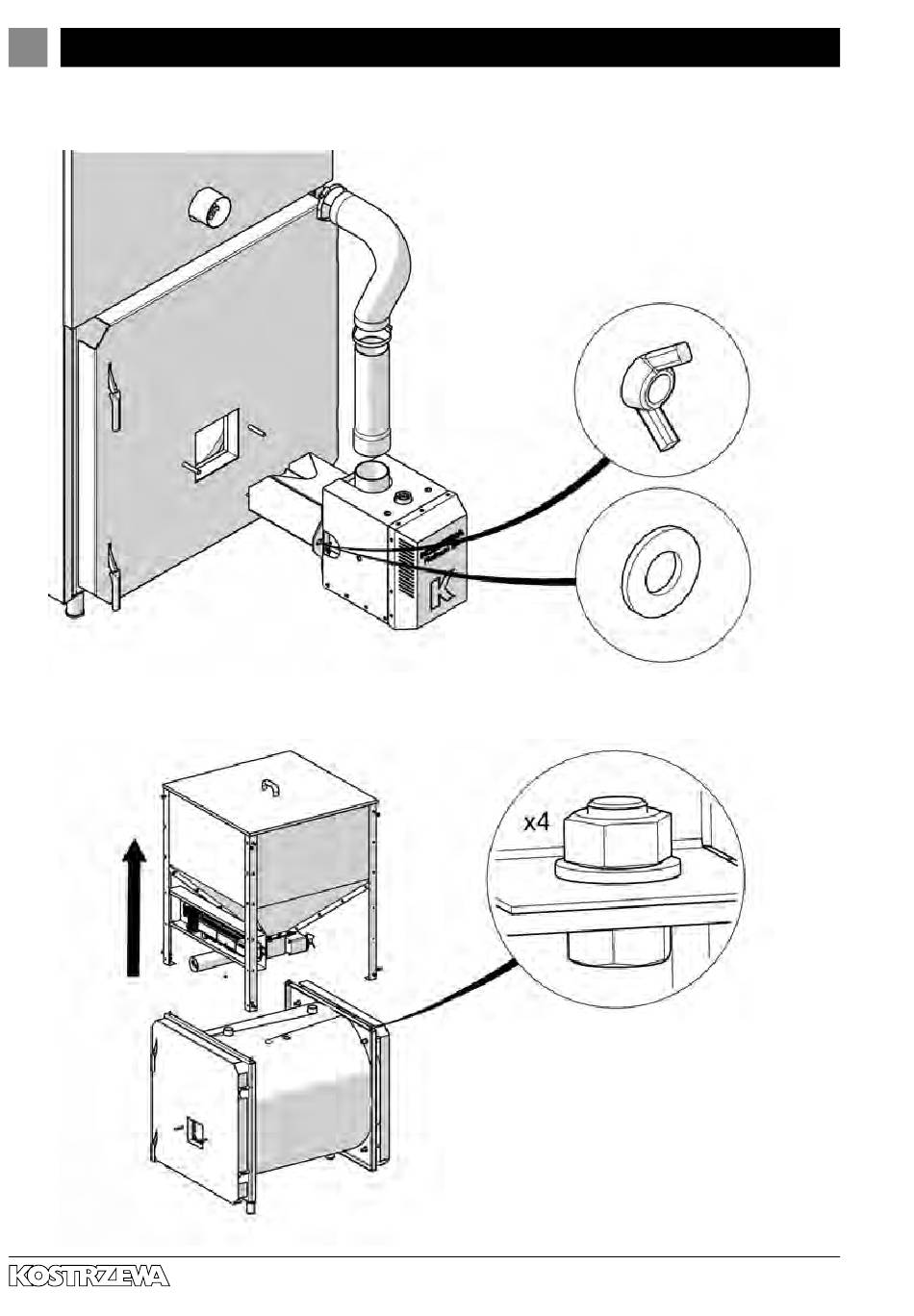 K

x4

KOSTRZEWA